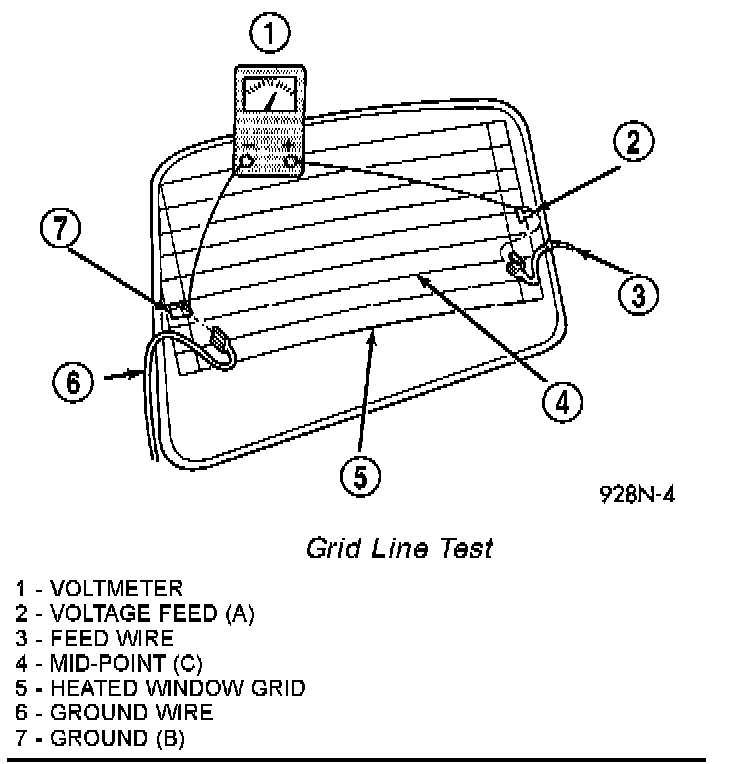 1

2

7

3

6

4

5

928N-4

Grid Line Test

1 - VOLTMETER
2 - VOLTAGE FEED (A)
3 - FEED WIRE
4 - MID-POINT (C)
5 - HEATED WINDOW GRID
6 - GROUND WIRE
7 - GROUND (B)