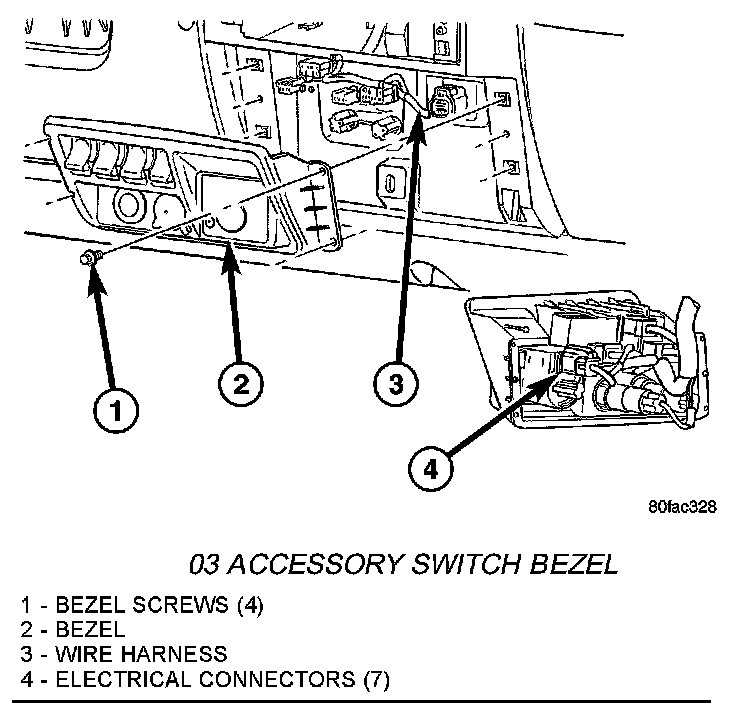 1

2

3

4

80fac328

03 ACCESSORY SWITCH BEZEL

1 - BEZEL SCREWS (4)
2 - BEZEL
3 - WIRE HARNESS
4 - ELECTRICAL CONNECTORS (7)