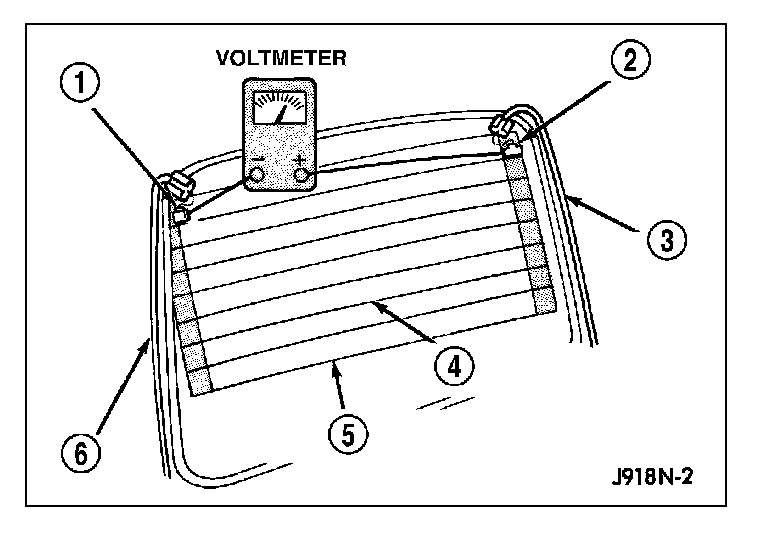 VOLTMETER

1

2

−

+

3

4

5

6

J918N-2