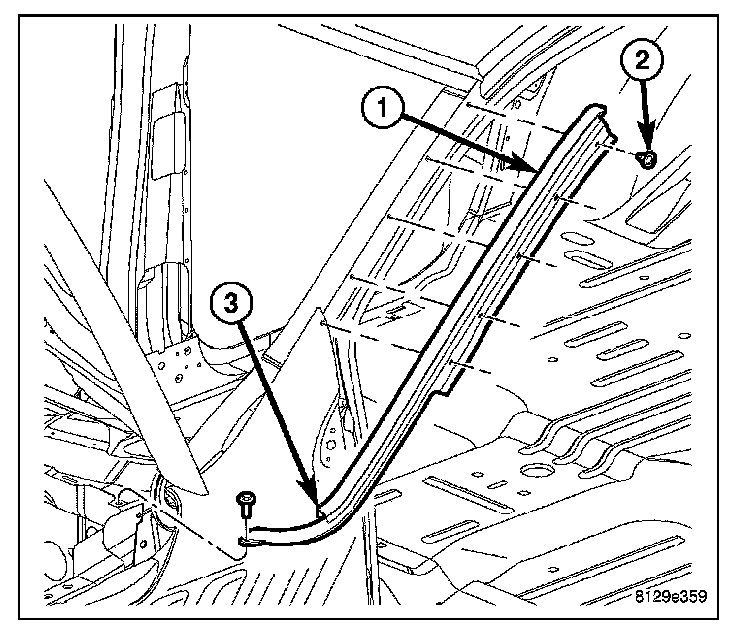 1
2
3
8129e359