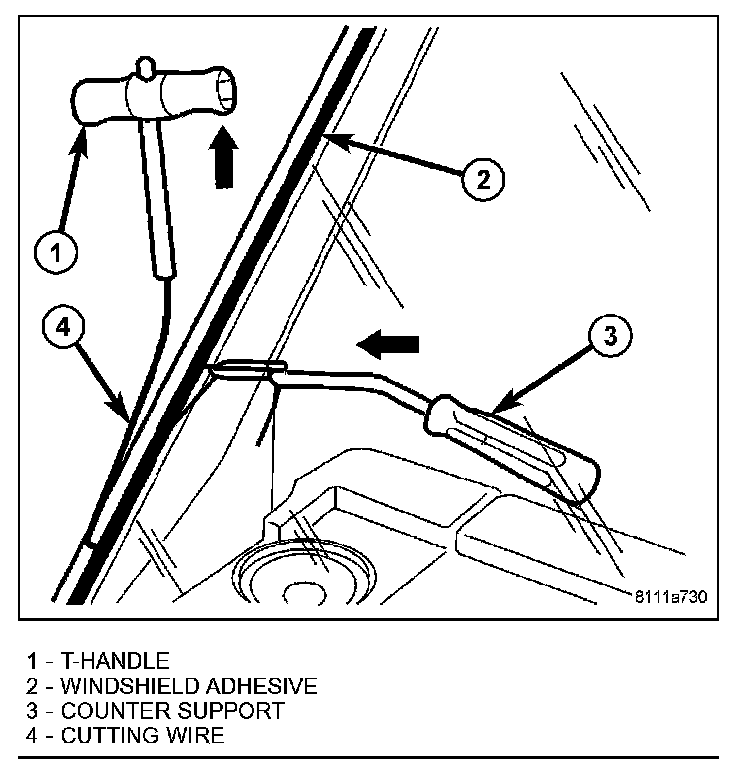 1

2

3

4

8111a730

1 - T-HANDLE
2 - WINDSHIELD ADHESIVE
3 - COUNTER SUPPORT
4 - CUTTING WIRE