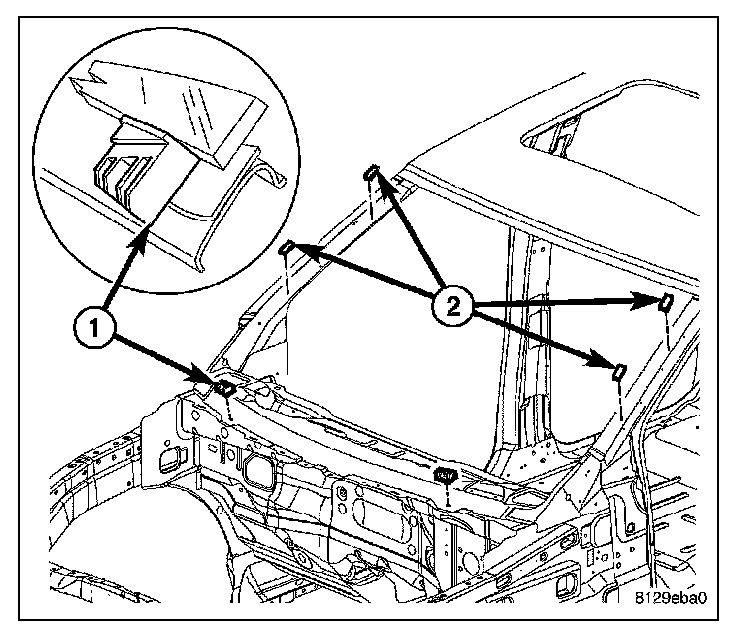 1
2
8129eba0