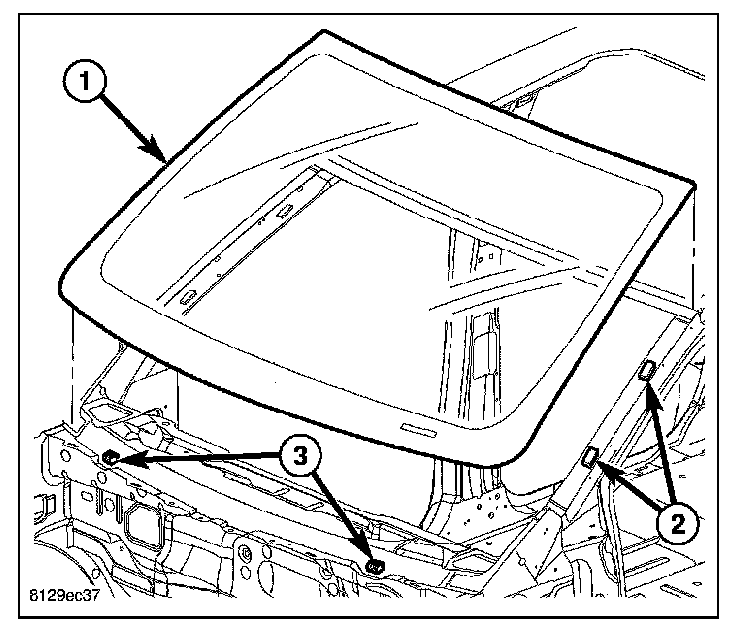 1
3
2
8129ec37