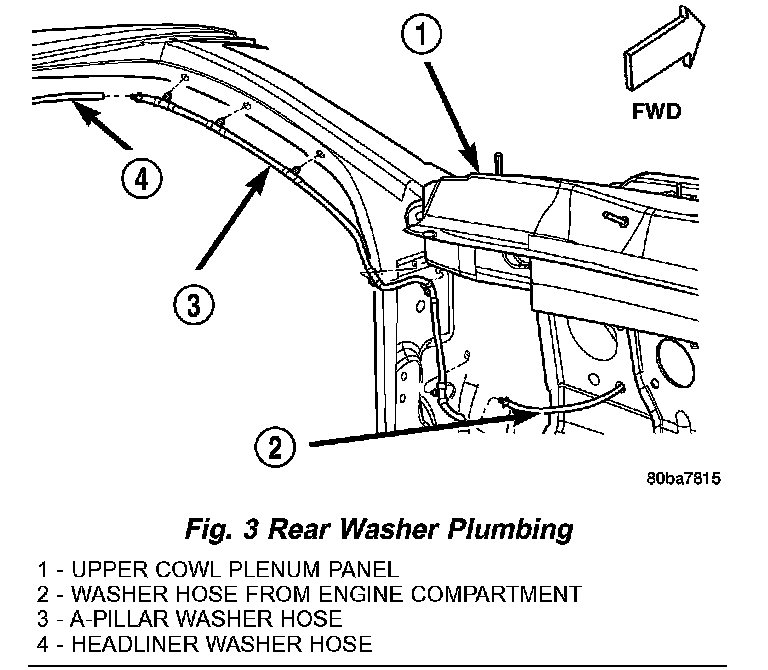 1

FWD

4

3

2

80ba7815

Fig. 3 Rear Washer Plumbing

1 - UPPER COWL PLENUM PANEL
2 - WASHER HOSE FROM ENGINE COMPARTMENT
3 - A-PILLAR WASHER HOSE
4 - HEADLINER WASHER HOSE