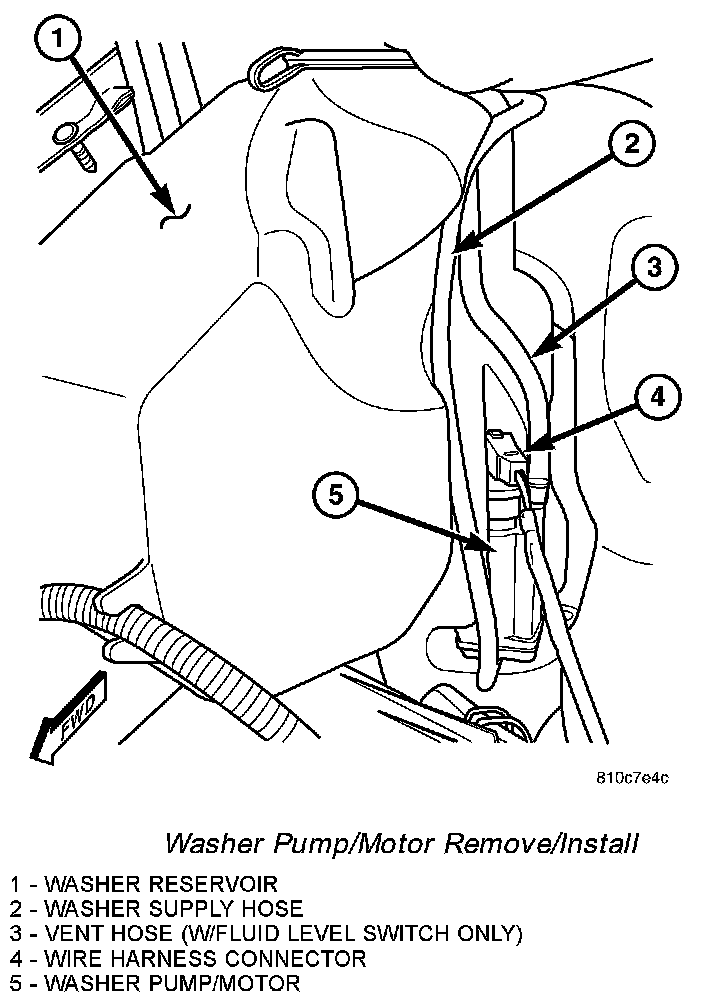 1
2
3
4
5
FWD

810c7e4c

Washer Pump/Motor Remove/Install

1 - WASHER RESERVOIR
2 - WASHER SUPPLY HOSE
3 - VENT HOSE (W/FLUID LEVEL SWITCH ONLY)
4 - WIRE HARNESS CONNECTOR
5 - WASHER PUMP/MOTOR