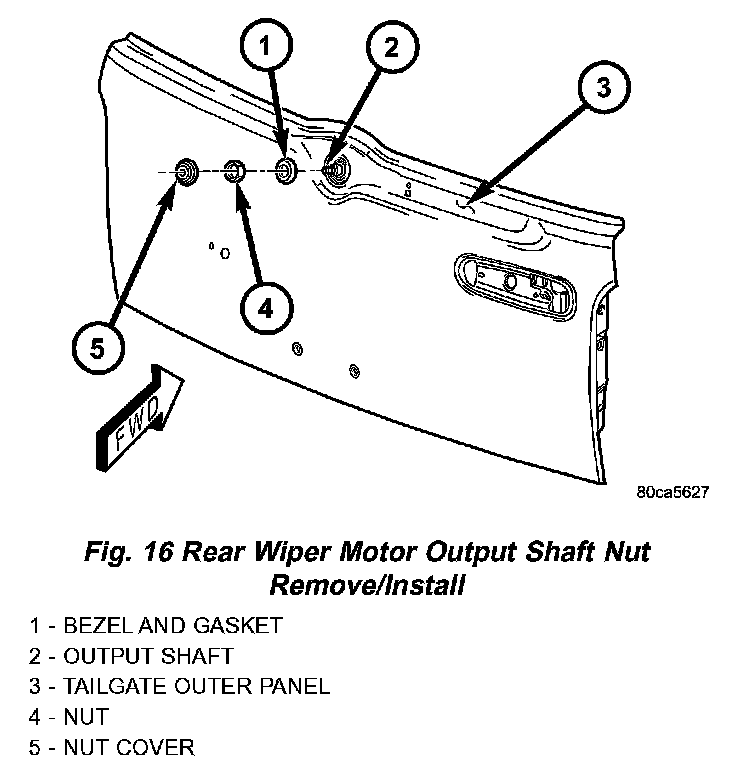 1
2
3
4
5
FWD
80ca5627

Fig. 16 Rear Wiper Motor Output Shaft Nut Remove/Install

1 - BEZEL AND GASKET
2 - OUTPUT SHAFT
3 - TAILGATE OUTER PANEL
4 - NUT
5 - NUT COVER