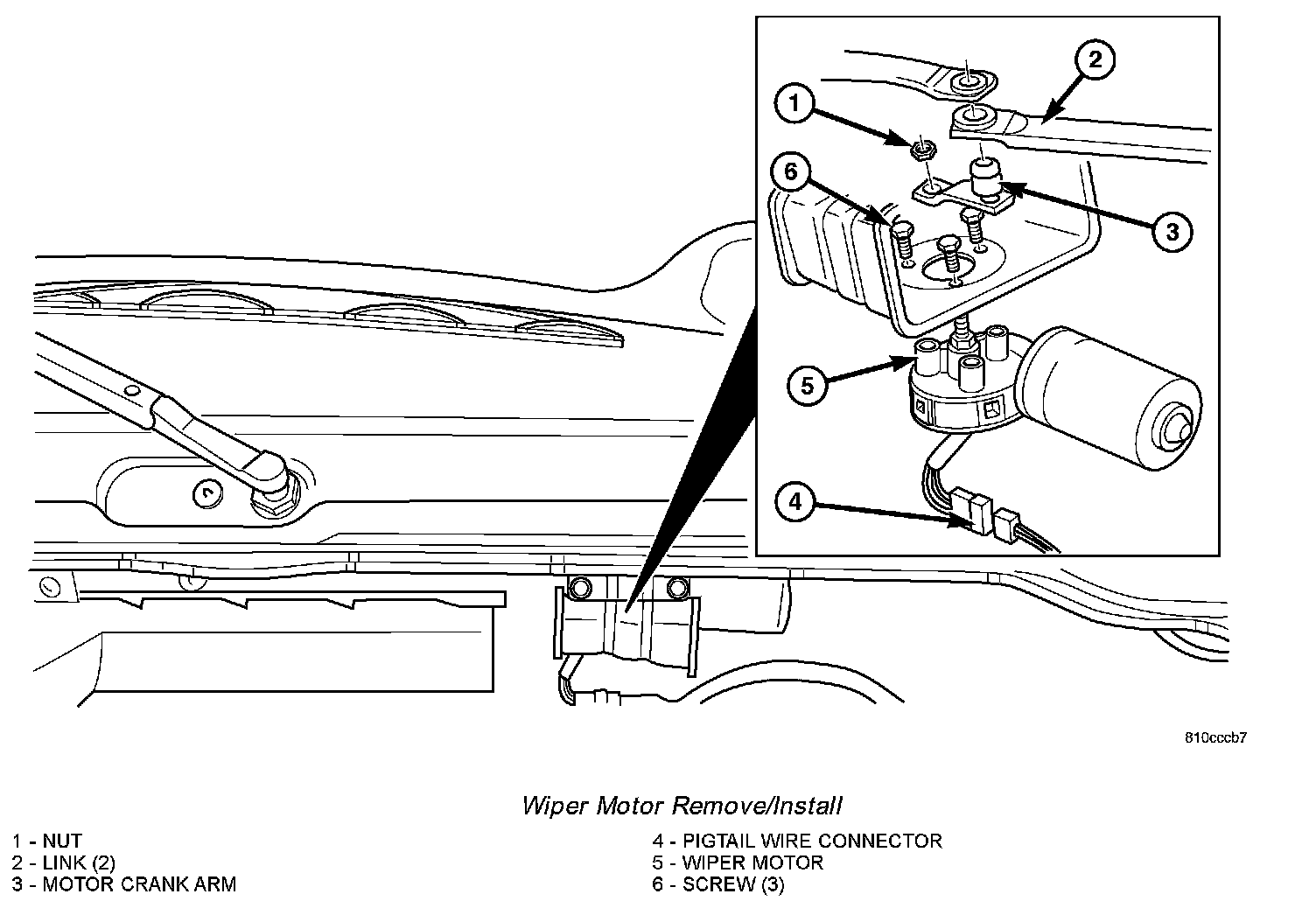 2

1

6

3

5

4

810cccb7

Wiper Motor Remove/Install

1 - NUT
2 - LINK (2)
3 - MOTOR CRANK ARM

4 - PIGTAIL WIRE CONNECTOR
5 - WIPER MOTOR
6 - SCREW (3)