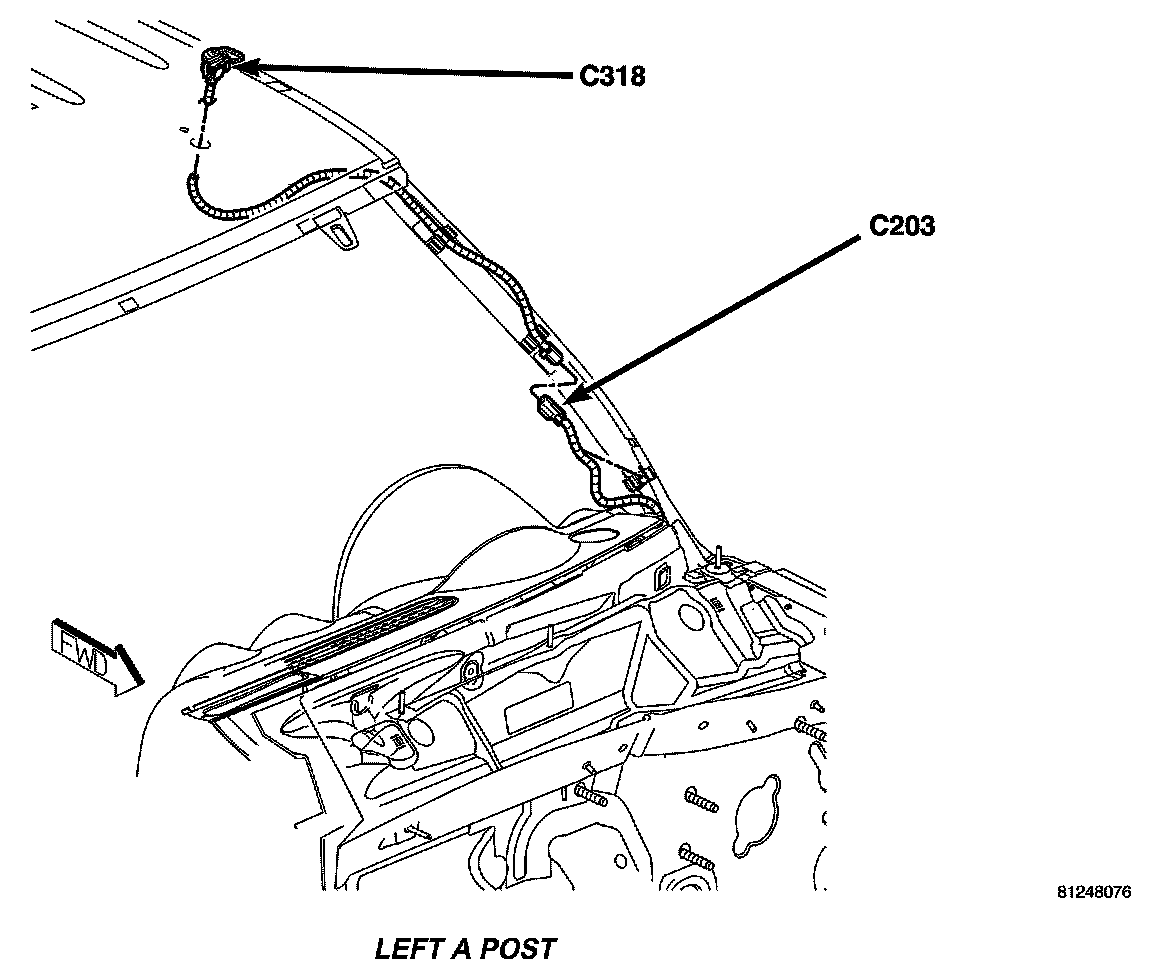 C318

C203

FWD

81248076

LEFT A POST