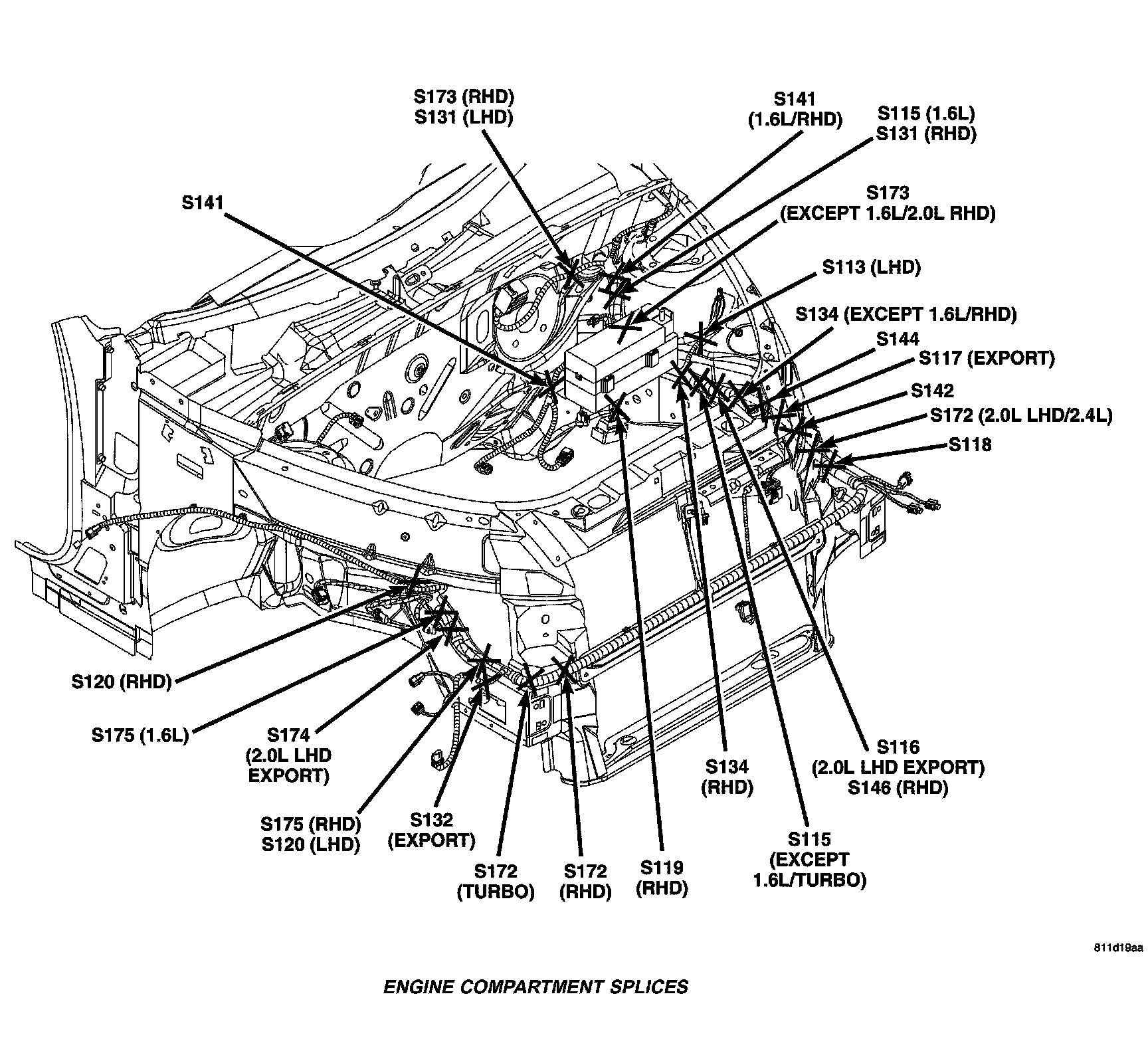 S173 (RHD)
S131 (LHD)

S141
(1.6L/RHD)

S115 (1.6L)
S131 (RHD)

S141

S173
(EXCEPT 1.6L/2.0L RHD)

S113 (LHD)

S134 (EXCEPT 1.6L/RHD)

S144

S117 (EXPORT)

S142

S172 (2.0L LHD/2.4L)

S118

S120 (RHD)

S175 (1.6L)

S174
(2.0L LHD
EXPORT)

S175 (RHD)
S120 (LHD)

S132
(EXPORT)

S172
(TURBO)

S172
(RHD)

S119
(RHD)

S134
(RHD)

S115
(EXCEPT
1.6L/TURBO)

S116
(2.0L LHD EXPORT)
S146 (RHD)

811d19aa

ENGINE COMPARTMENT SPLICES