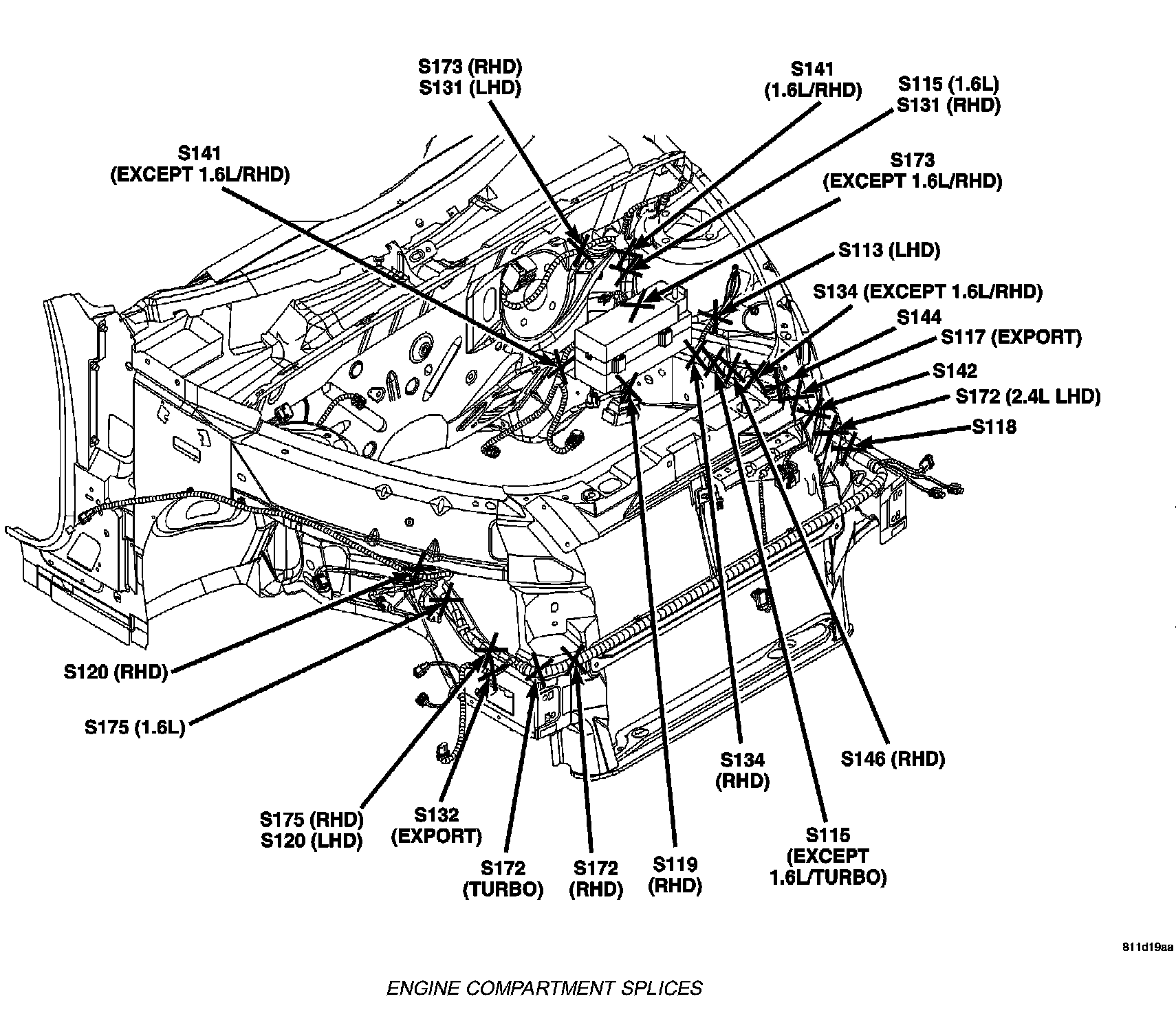 S173 (RHD)
S131 (LHD)

S141
(1.6L/RHD)

S115 (1.6L)
S131 (RHD)

S141
(EXCEPT 1.6L/RHD)

S173
(EXCEPT 1.6L/RHD)

S113 (LHD)

S134 (EXCEPT 1.6L/RHD)

S144

S117 (EXPORT)

S142

S172 (2.4L LHD)

S118

S120 (RHD)

S175 (1.6L)

S175 (RHD)
S120 (LHD)

S132
(EXPORT)

S172
(TURBO)

S172
(RHD)

S119
(RHD)

S134
(RHD)

S115
(EXCEPT
1.6L/TURBO)

S146 (RHD)

811d19aa

ENGINE COMPARTMENT SPLICES