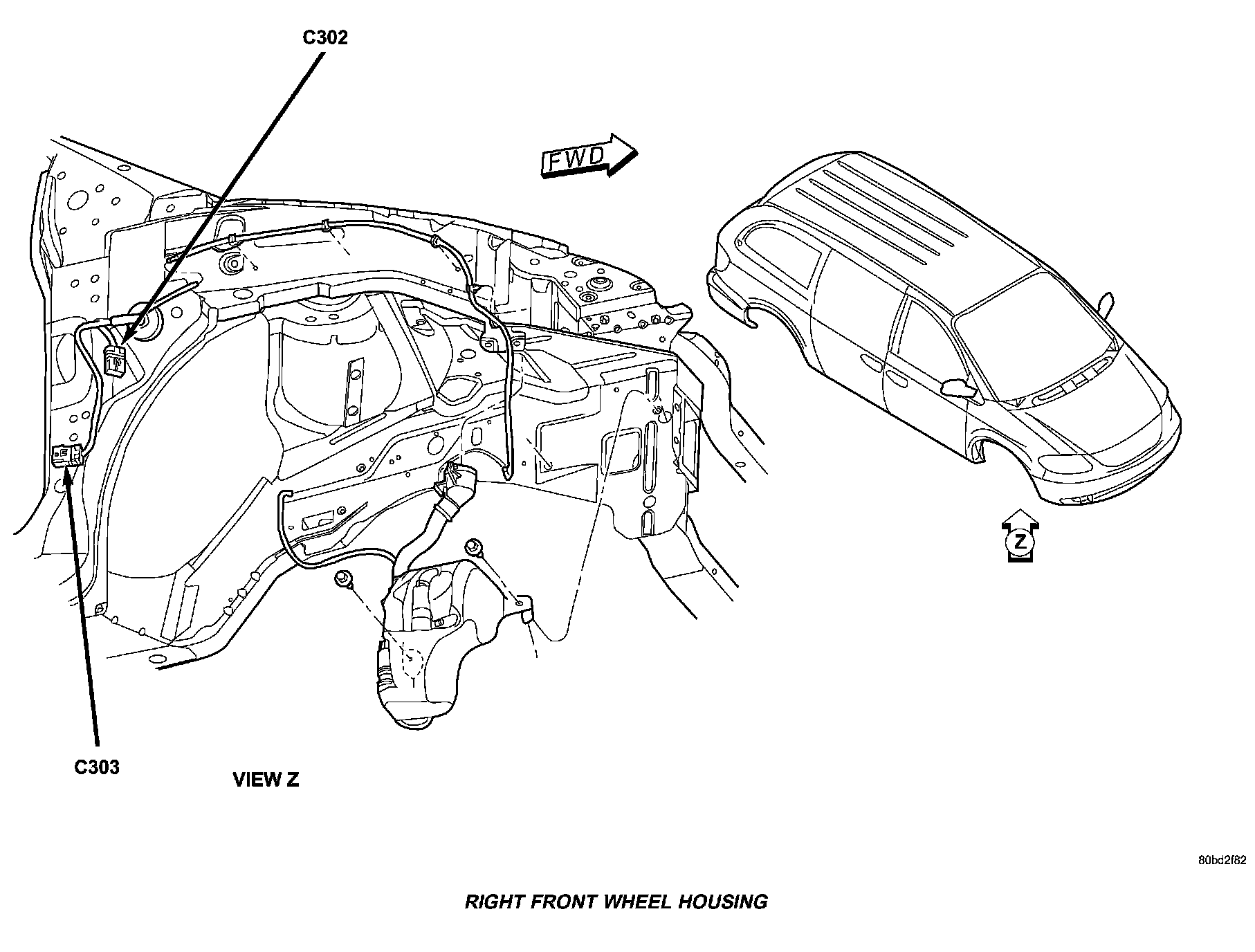 C302

FWD

Z

C303

VIEW Z

80bd2f82

RIGHT FRONT WHEEL HOUSING