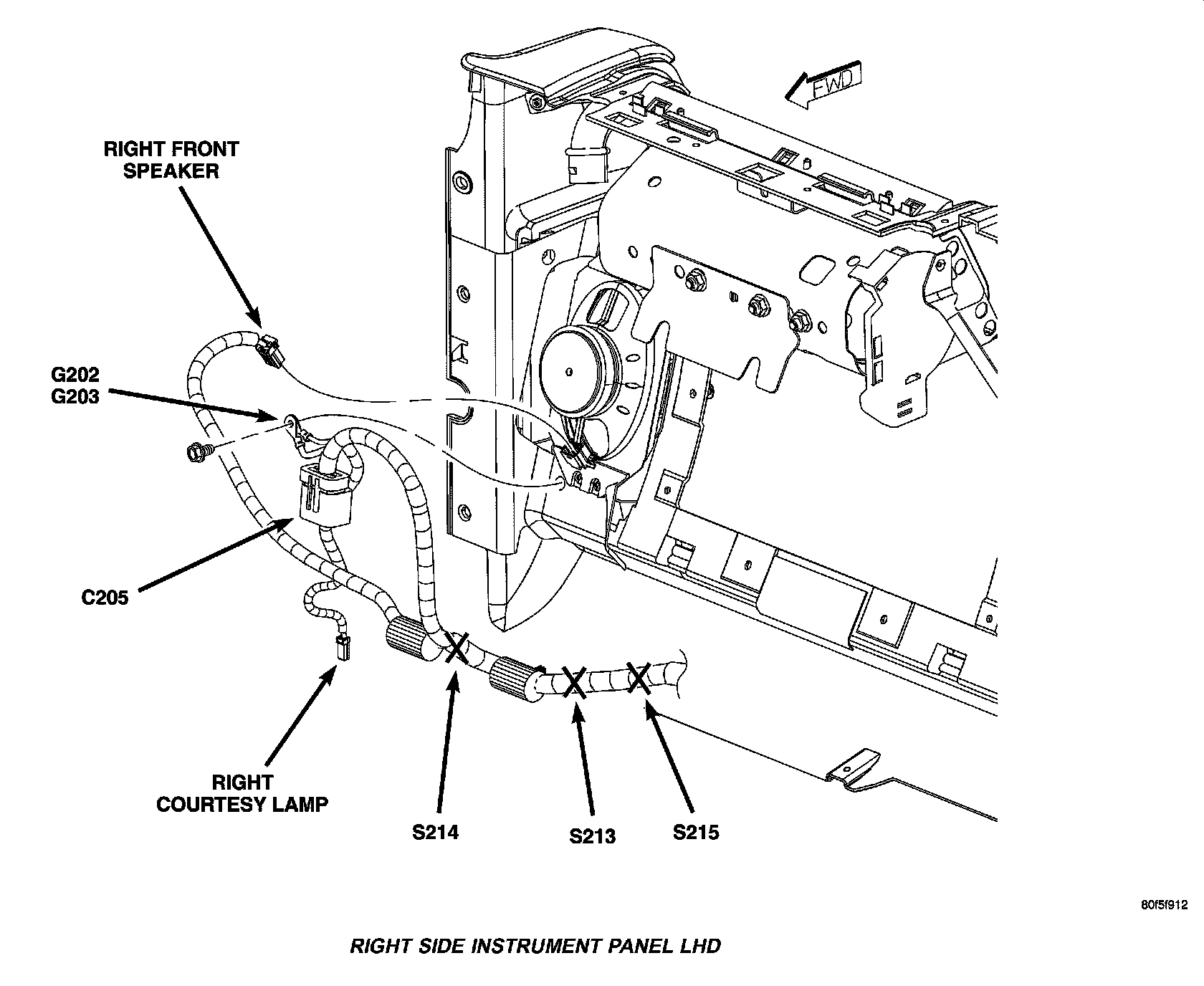 FWD

RIGHT FRONT SPEAKER

G202
G203

C205

RIGHT COURTESY LAMP

S214

S213

S215

80f5f912

RIGHT SIDE INSTRUMENT PANEL LHD