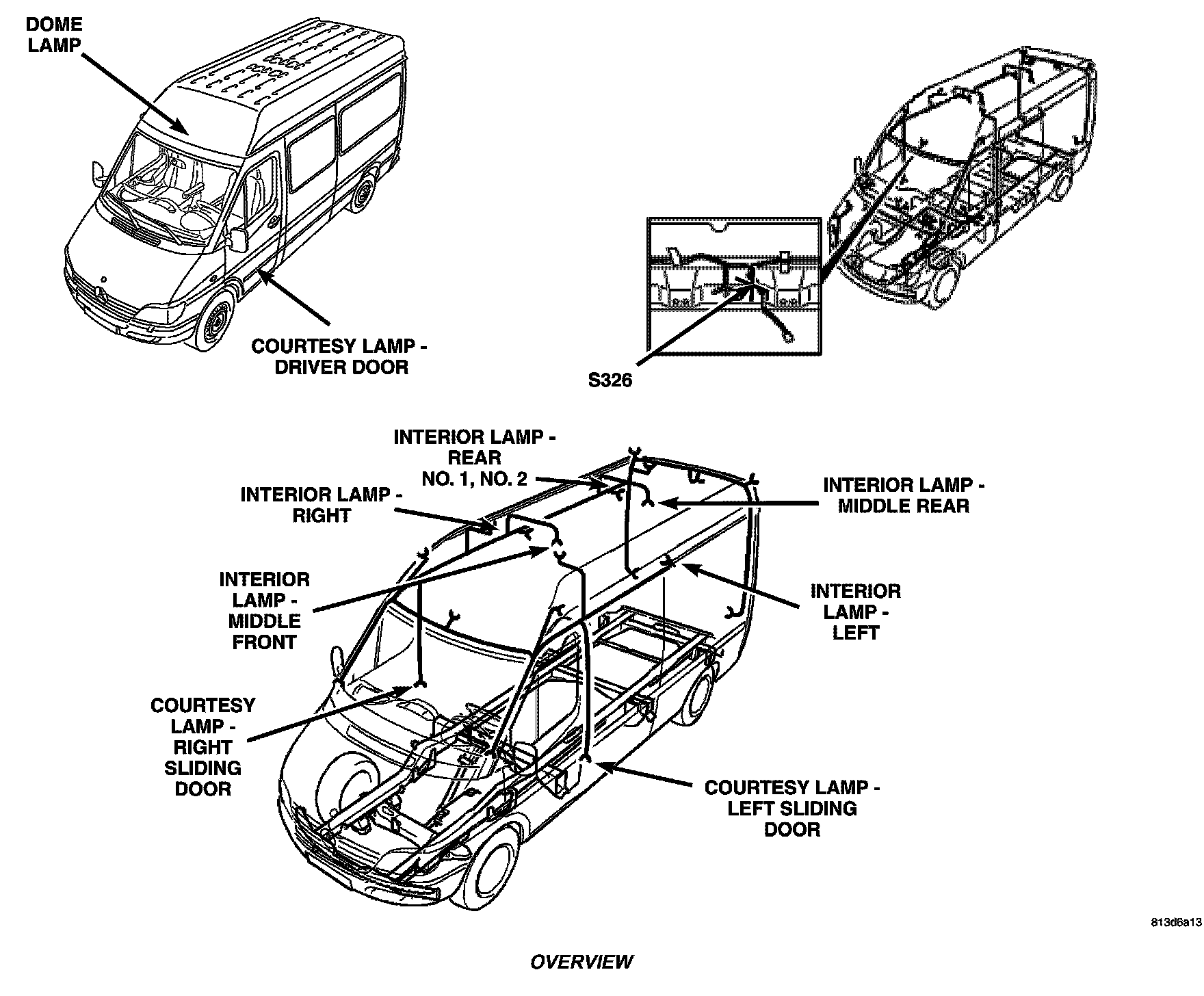 DOME LAMP

COURTESY LAMP - DRIVER DOOR

S326

INTERIOR LAMP - REAR NO. 1, NO. 2

INTERIOR LAMP - RIGHT

INTERIOR LAMP - MIDDLE REAR

INTERIOR LAMP - MIDDLE FRONT

INTERIOR LAMP - LEFT

COURTESY LAMP - RIGHT SLIDING DOOR

COURTESY LAMP - LEFT SLIDING DOOR

813d6a13

OVERVIEW