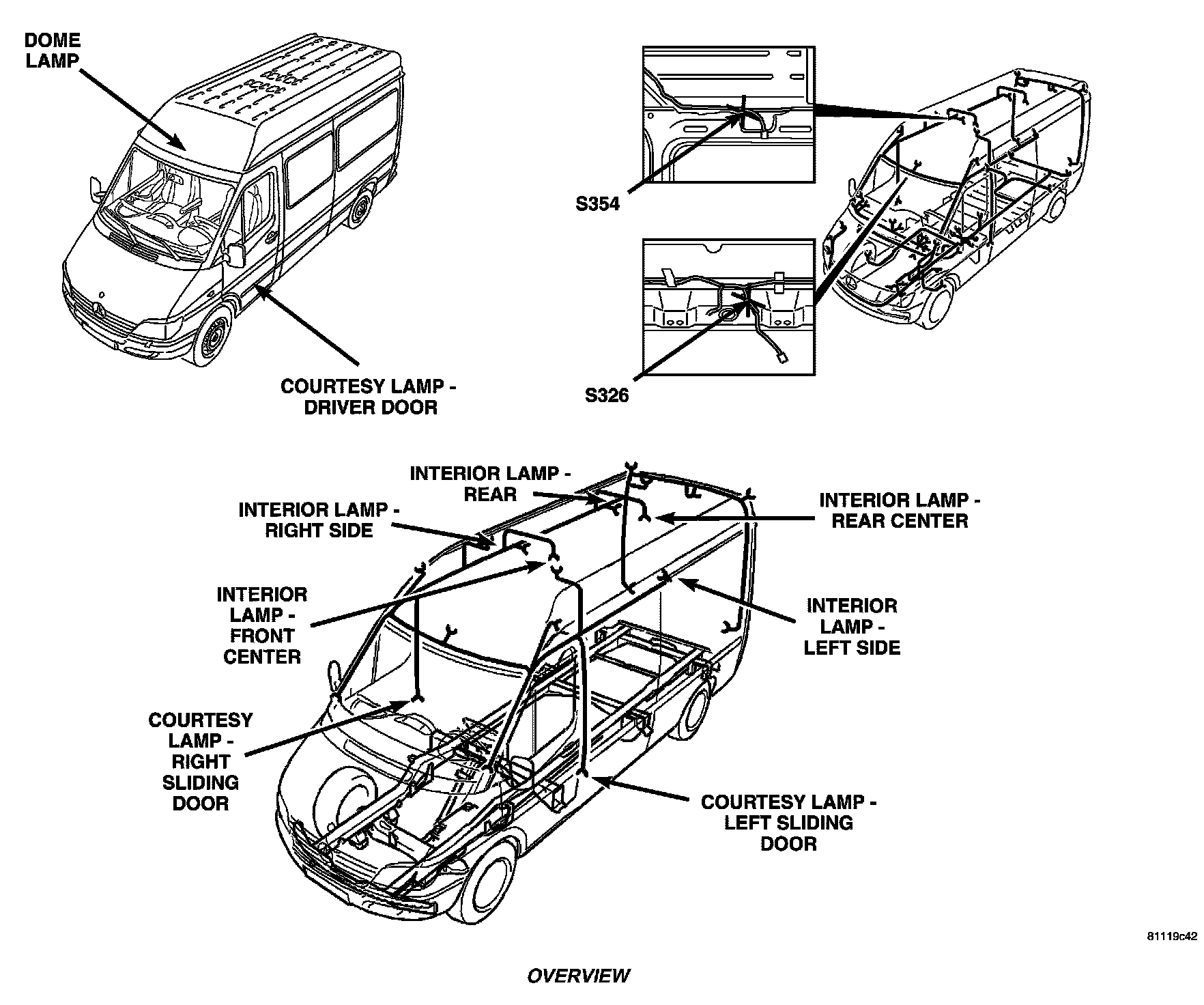 DOME LAMP

COURTESY LAMP - DRIVER DOOR

S354

S326

INTERIOR LAMP - REAR

INTERIOR LAMP - RIGHT SIDE

INTERIOR LAMP - REAR CENTER

INTERIOR LAMP - FRONT CENTER

INTERIOR LAMP - LEFT SIDE

COURTESY LAMP - RIGHT SLIDING DOOR

COURTESY LAMP - LEFT SLIDING DOOR

81119c42

OVERVIEW