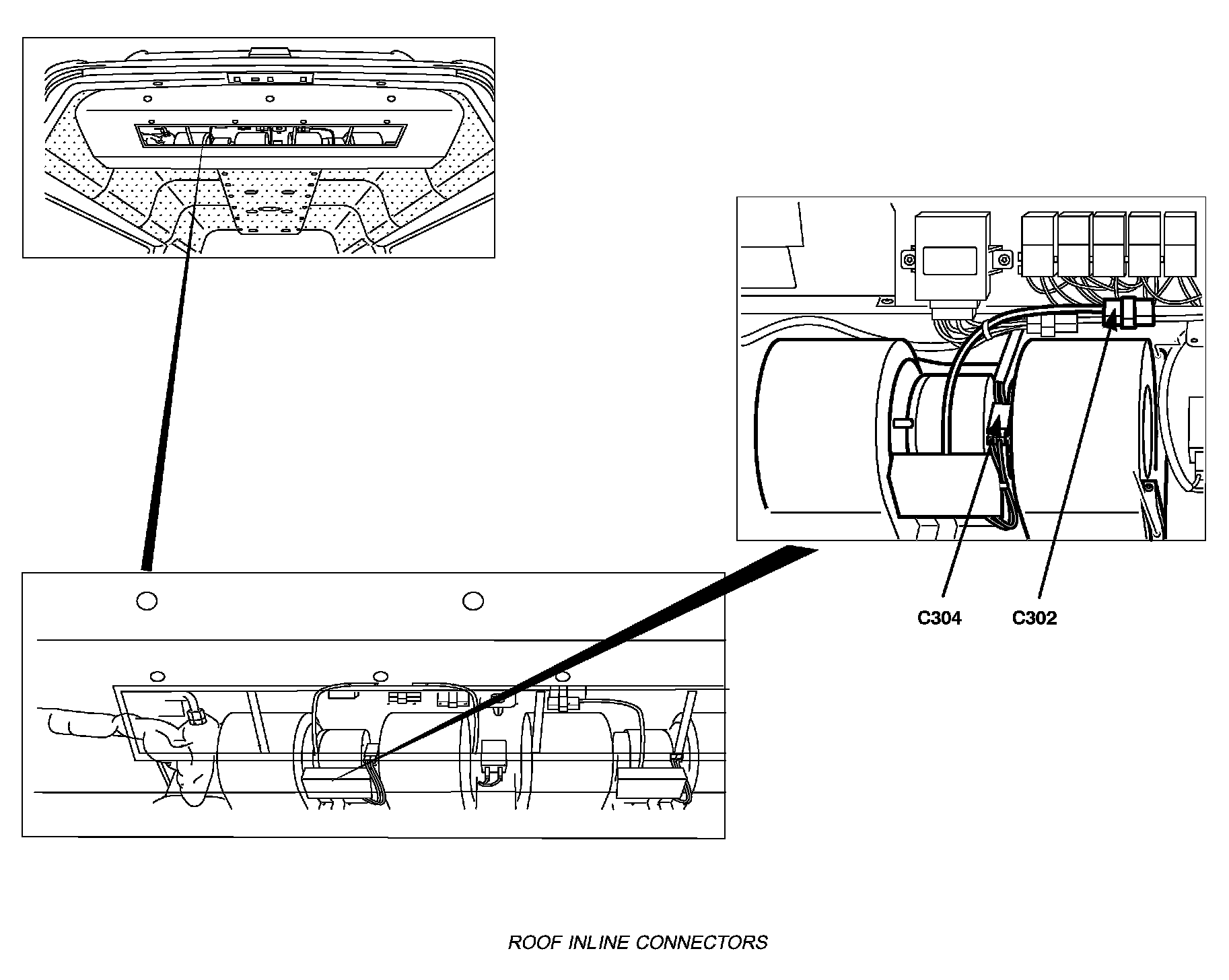 C304
C302

ROOF INLINE CONNECTORS