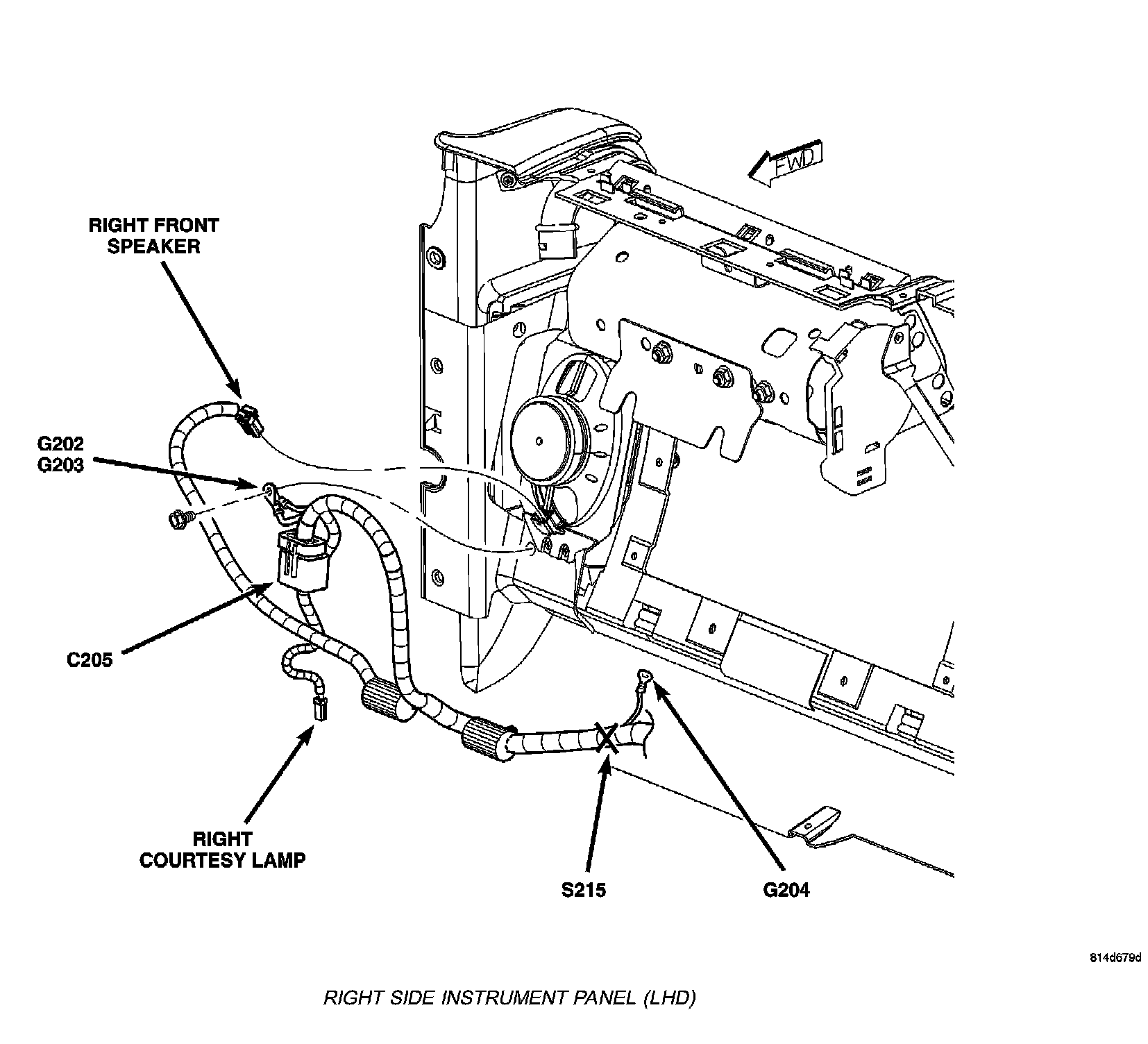 FWD

RIGHT FRONT SPEAKER

G202
G203

C205

RIGHT COURTESY LAMP

S215

G204

814d679d

RIGHT SIDE INSTRUMENT PANEL (LHD)