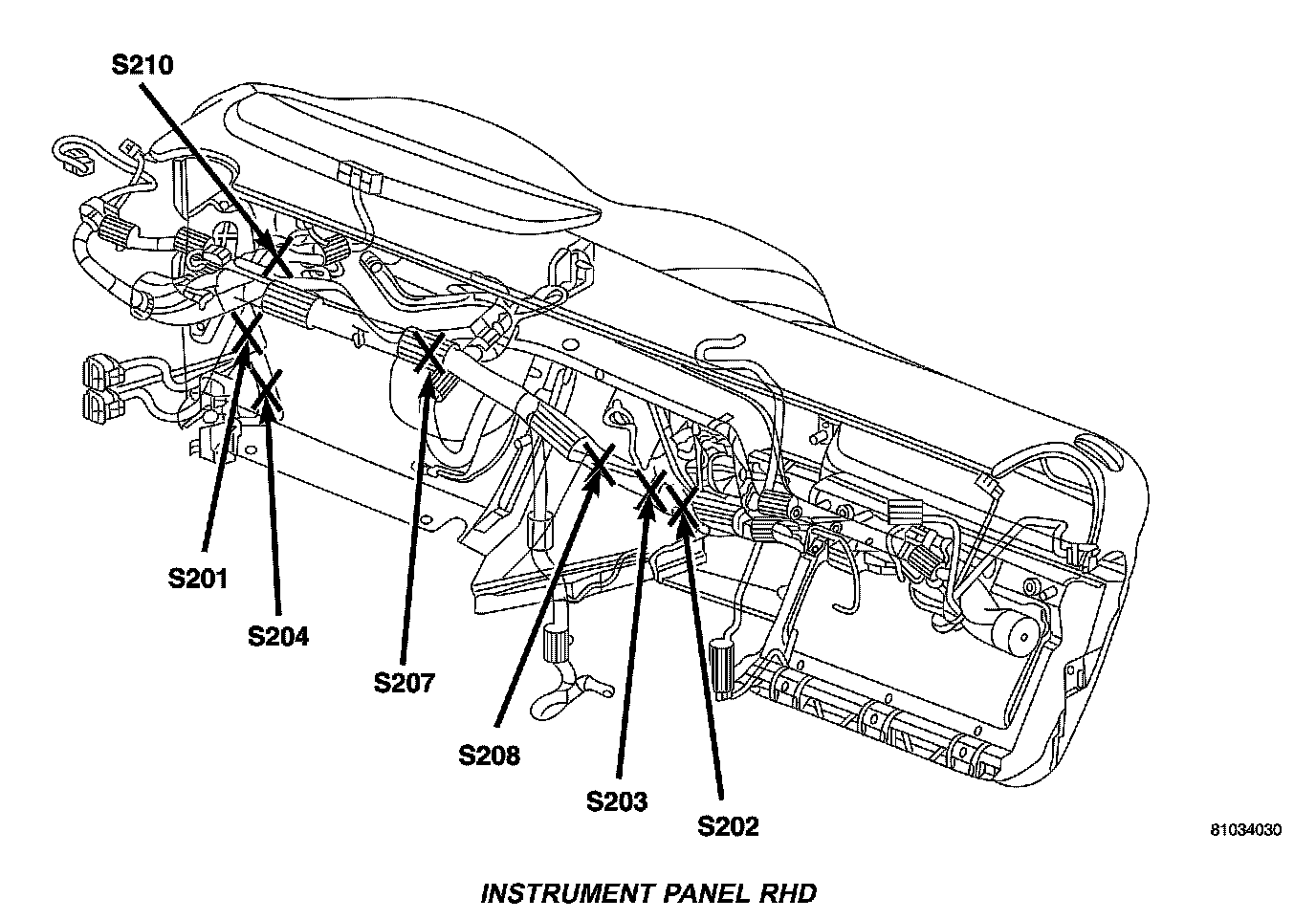 S210

S201

S204

S207

S208

S203

S202

81034030

INSTRUMENT PANEL RHD