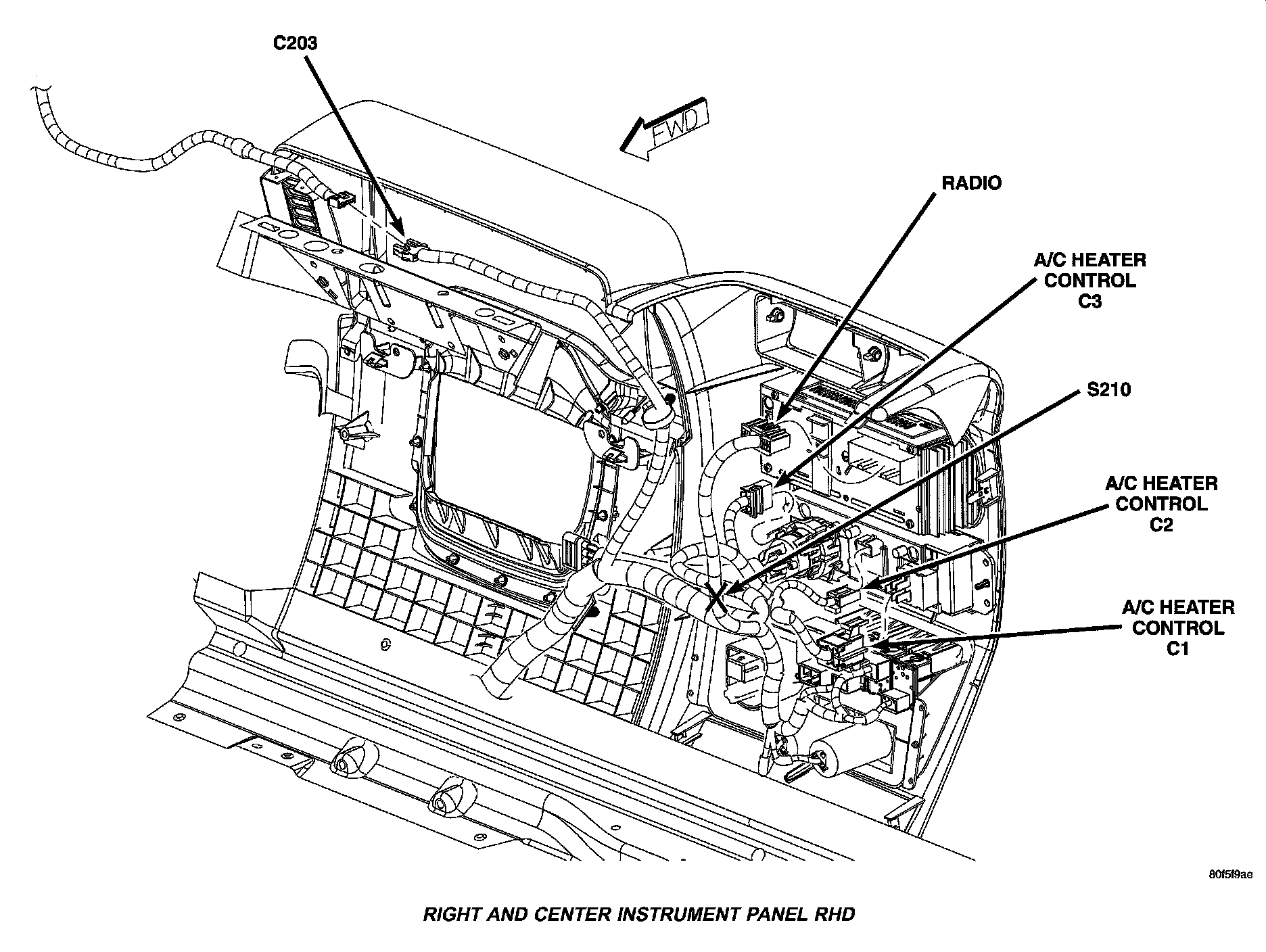 C203

FWD

RADIO

A/C HEATER CONTROL C3

S210

A/C HEATER CONTROL C2

A/C HEATER CONTROL C1

80f5f9ae

RIGHT AND CENTER INSTRUMENT PANEL RHD