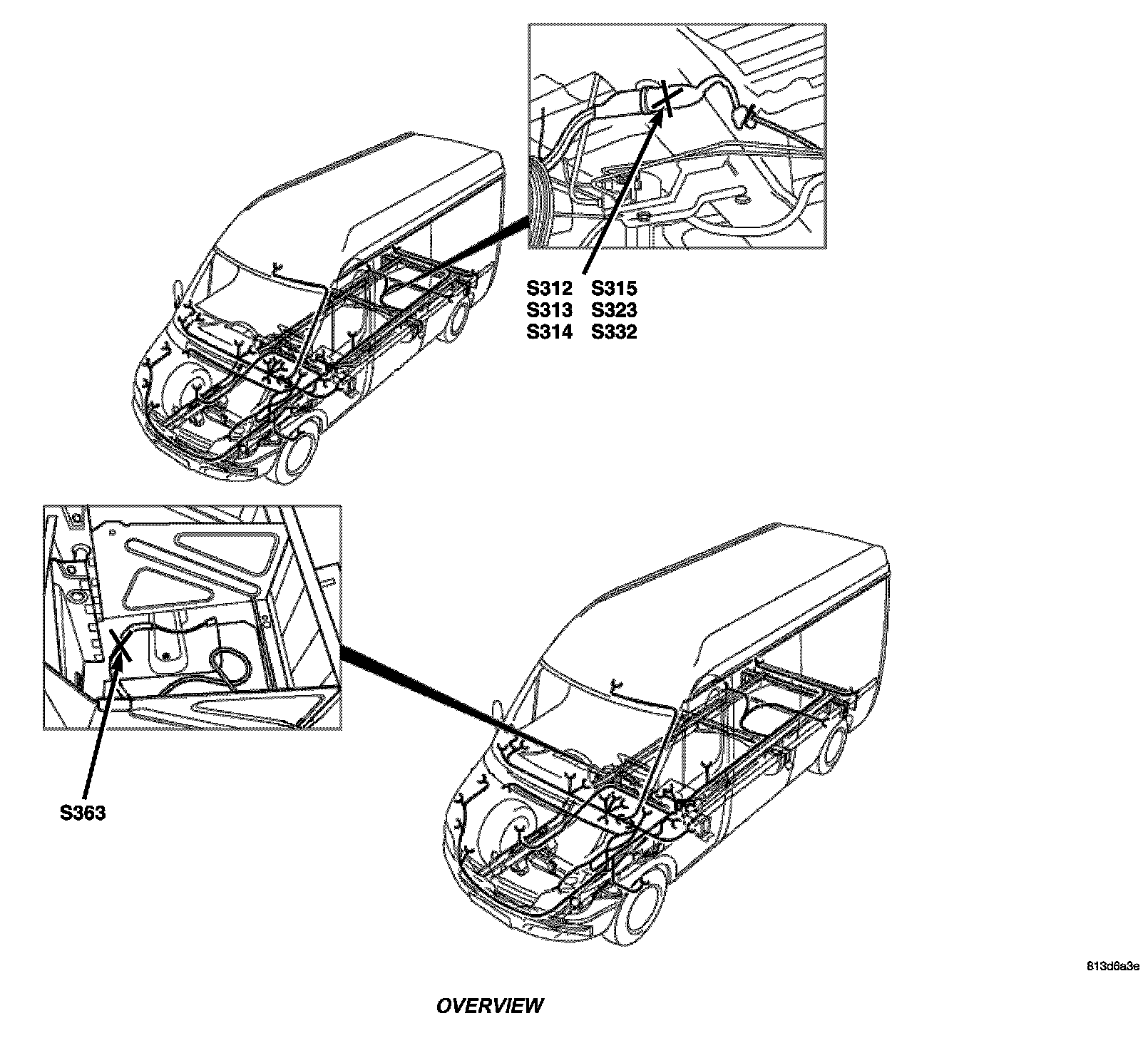 S312 S315
S313 S323
S314 S332

S363

813d6a3e

OVERVIEW