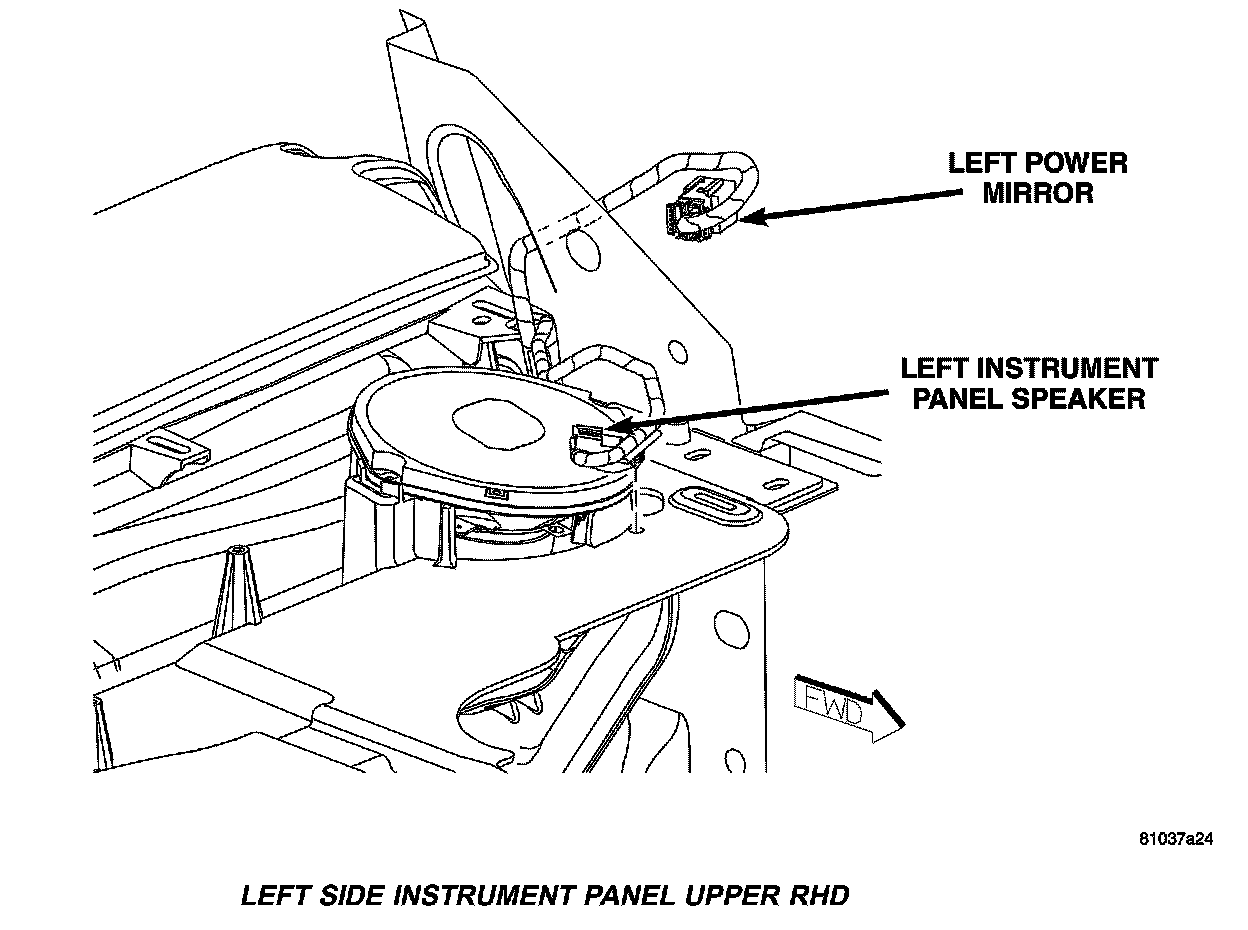 LEFT POWER MIRROR

LEFT INSTRUMENT PANEL SPEAKER

FWD

81037a24

LEFT SIDE INSTRUMENT PANEL UPPER RHD