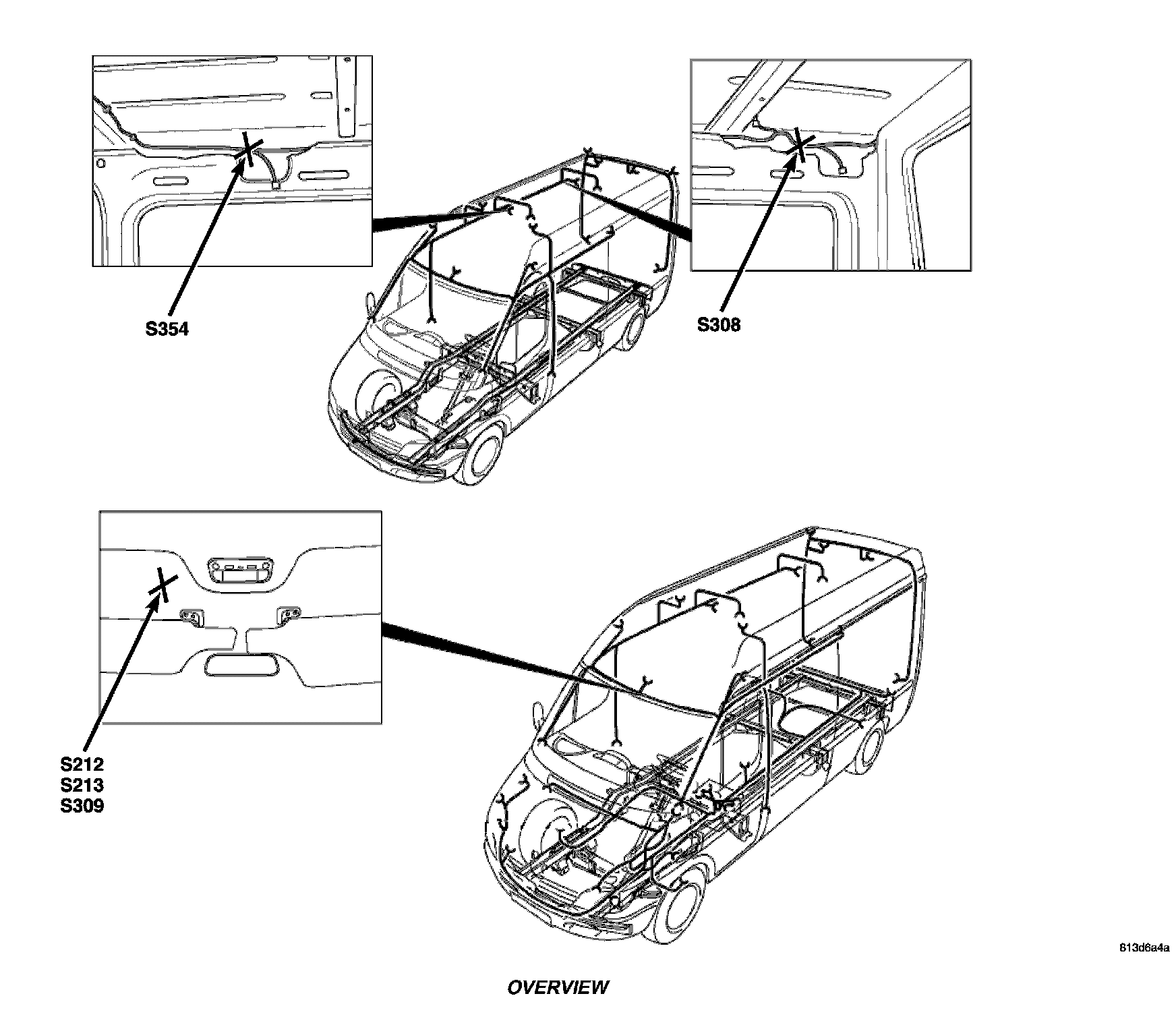 S354

S308

S212
S213
S309

813d6a4a

OVERVIEW