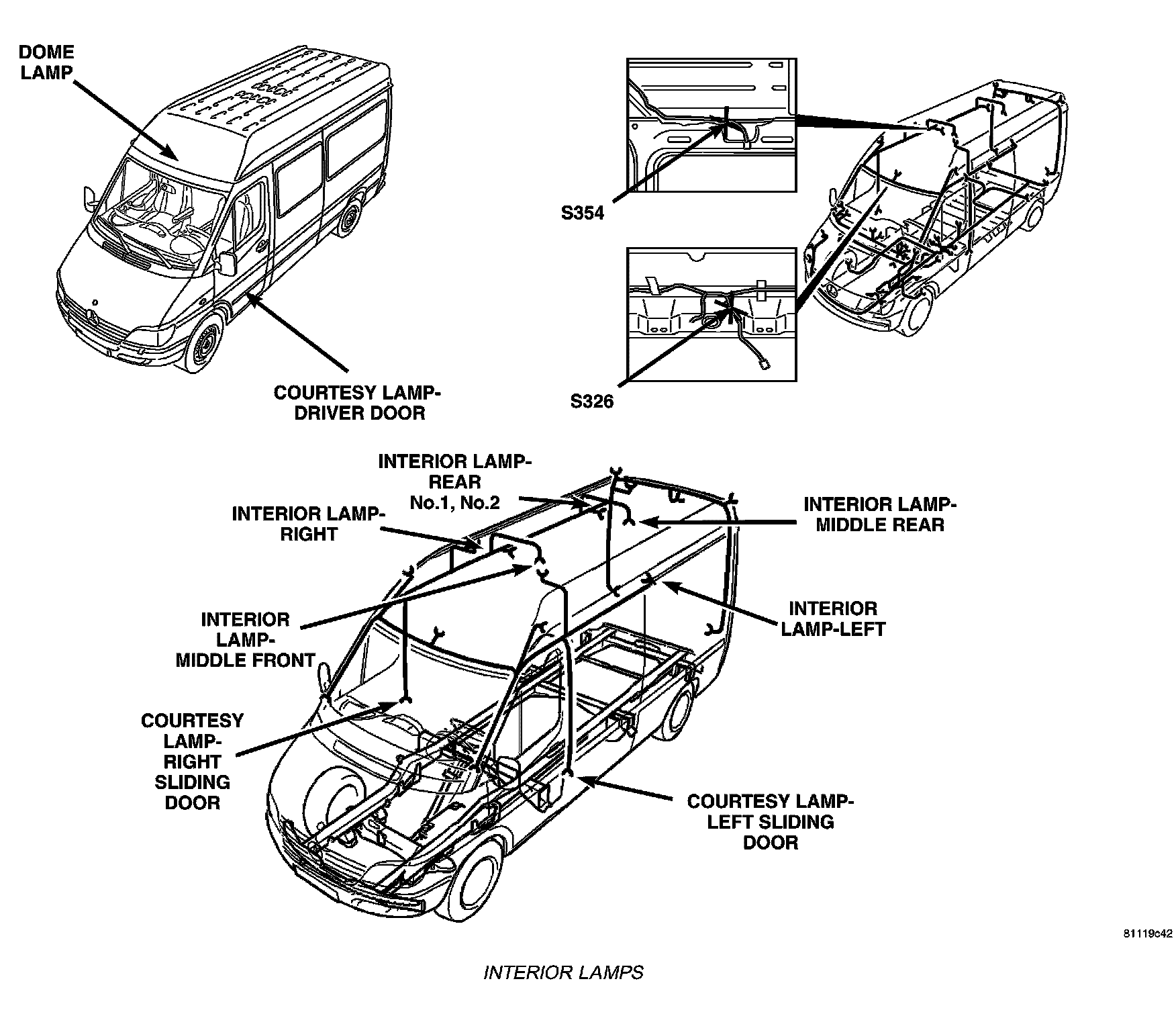 DOME LAMP

COURTESY LAMP-DRIVER DOOR

S354

S326

INTERIOR LAMP-REAR No.1, No.2

INTERIOR LAMP-RIGHT

INTERIOR LAMP-MIDDLE REAR

INTERIOR LAMP-MIDDLE FRONT

INTERIOR LAMP-LEFT

COURTESY LAMP-RIGHT SLIDING DOOR

COURTESY LAMP-LEFT SLIDING DOOR

81119c42

INTERIOR LAMPS