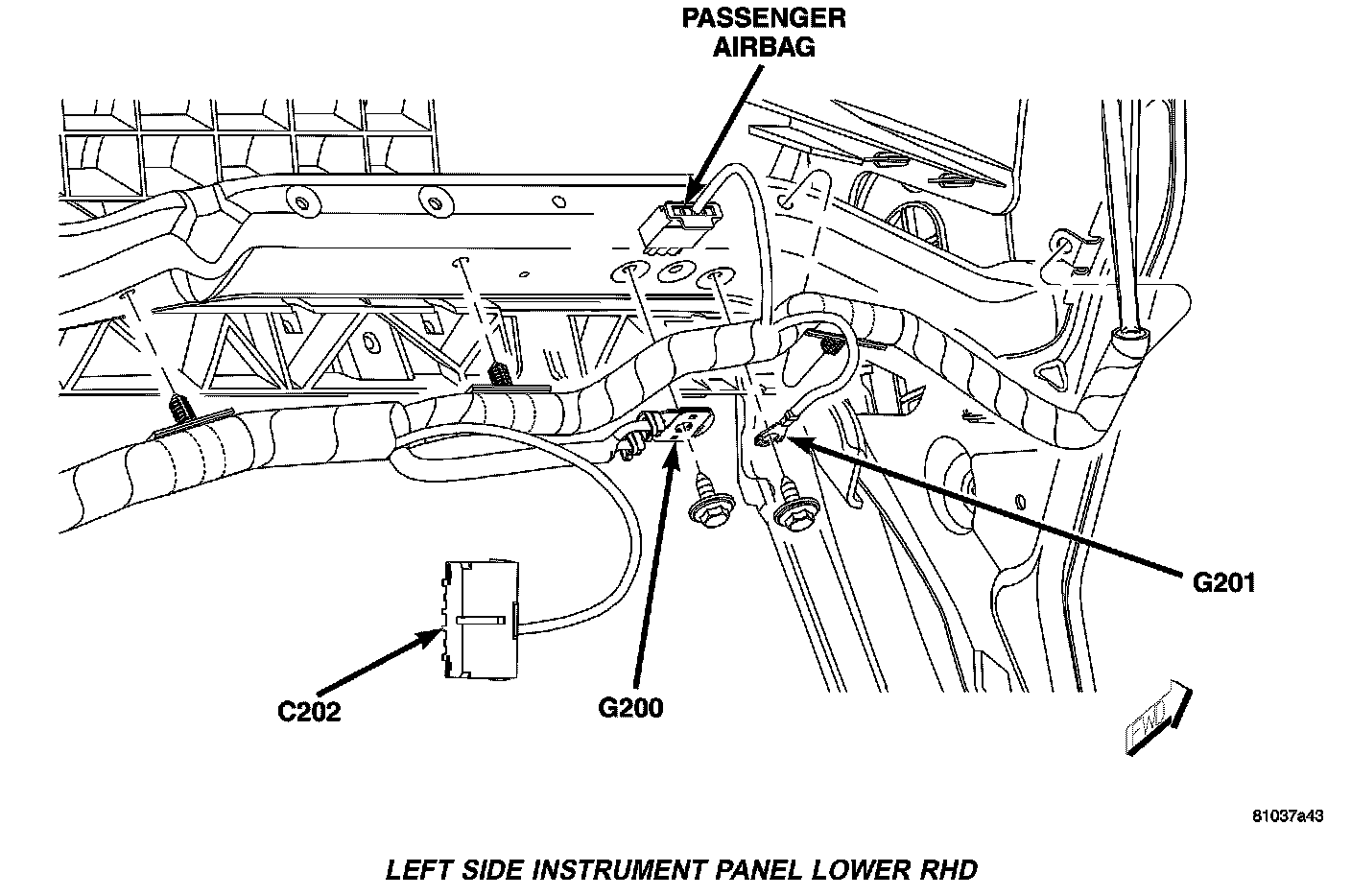 PASSENGER AIRBAG

G201

C202

G200

FWD

81037a43

LEFT SIDE INSTRUMENT PANEL LOWER RHD