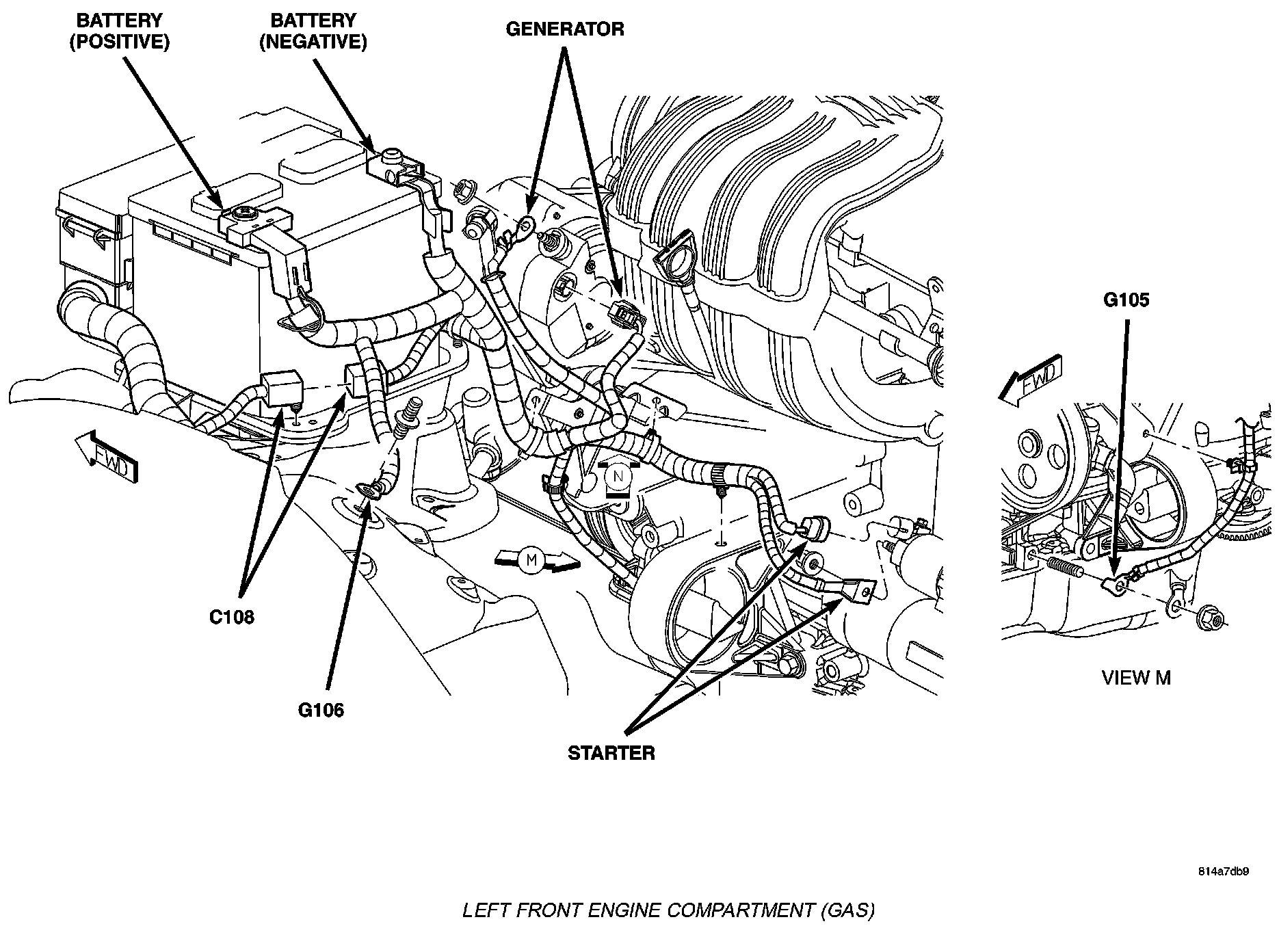 BATTERY (POSITIVE)

BATTERY (NEGATIVE)

GENERATOR

G105

FWD

FWD

N

M

C108

G106

STARTER

VIEW M

814a7db9

LEFT FRONT ENGINE COMPARTMENT (GAS)