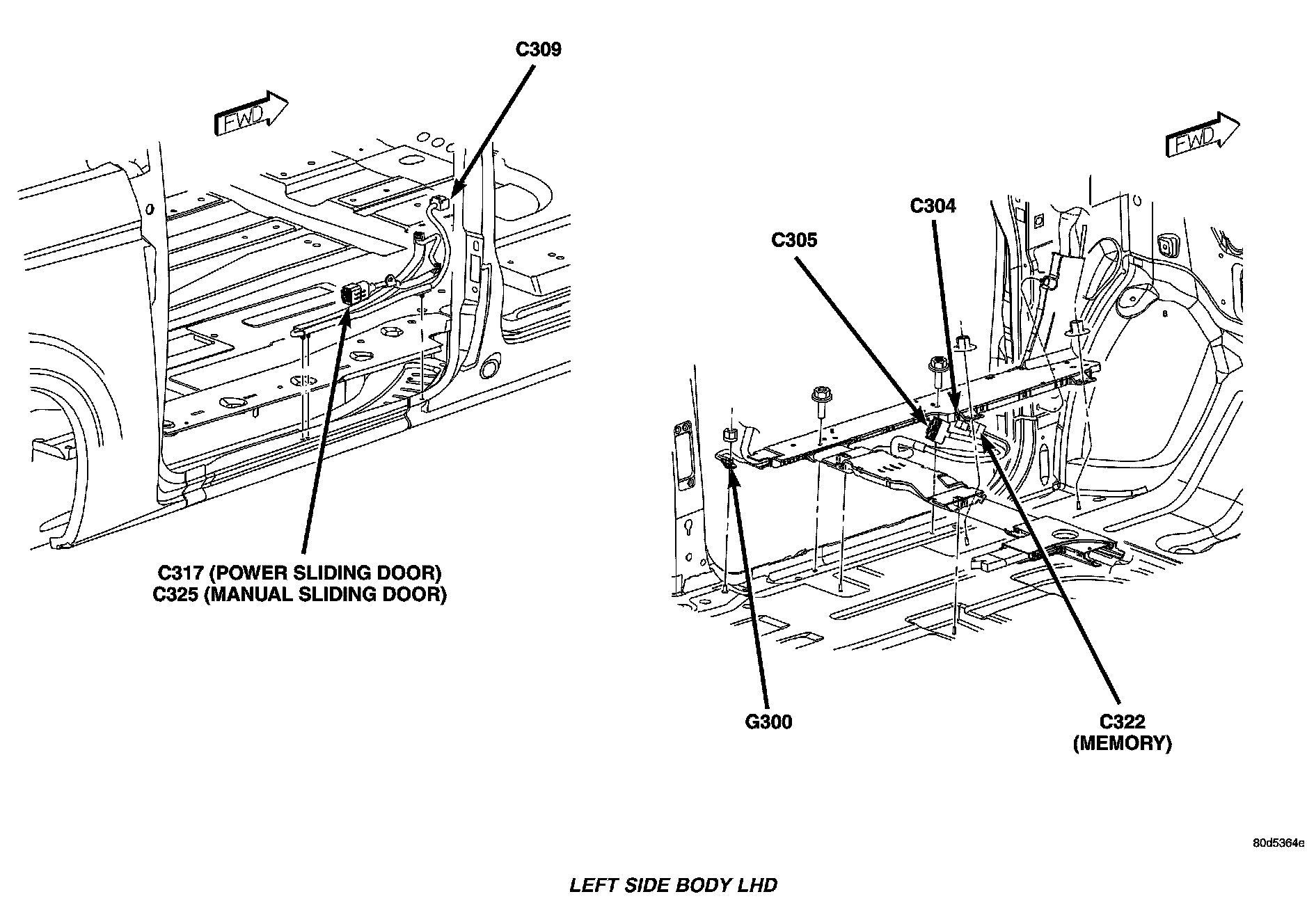 C309

FWD

C317 (POWER SLIDING DOOR)
C325 (MANUAL SLIDING DOOR)

FWD

C304

C305

G300

C322
(MEMORY)

80d5364e

LEFT SIDE BODY LHD