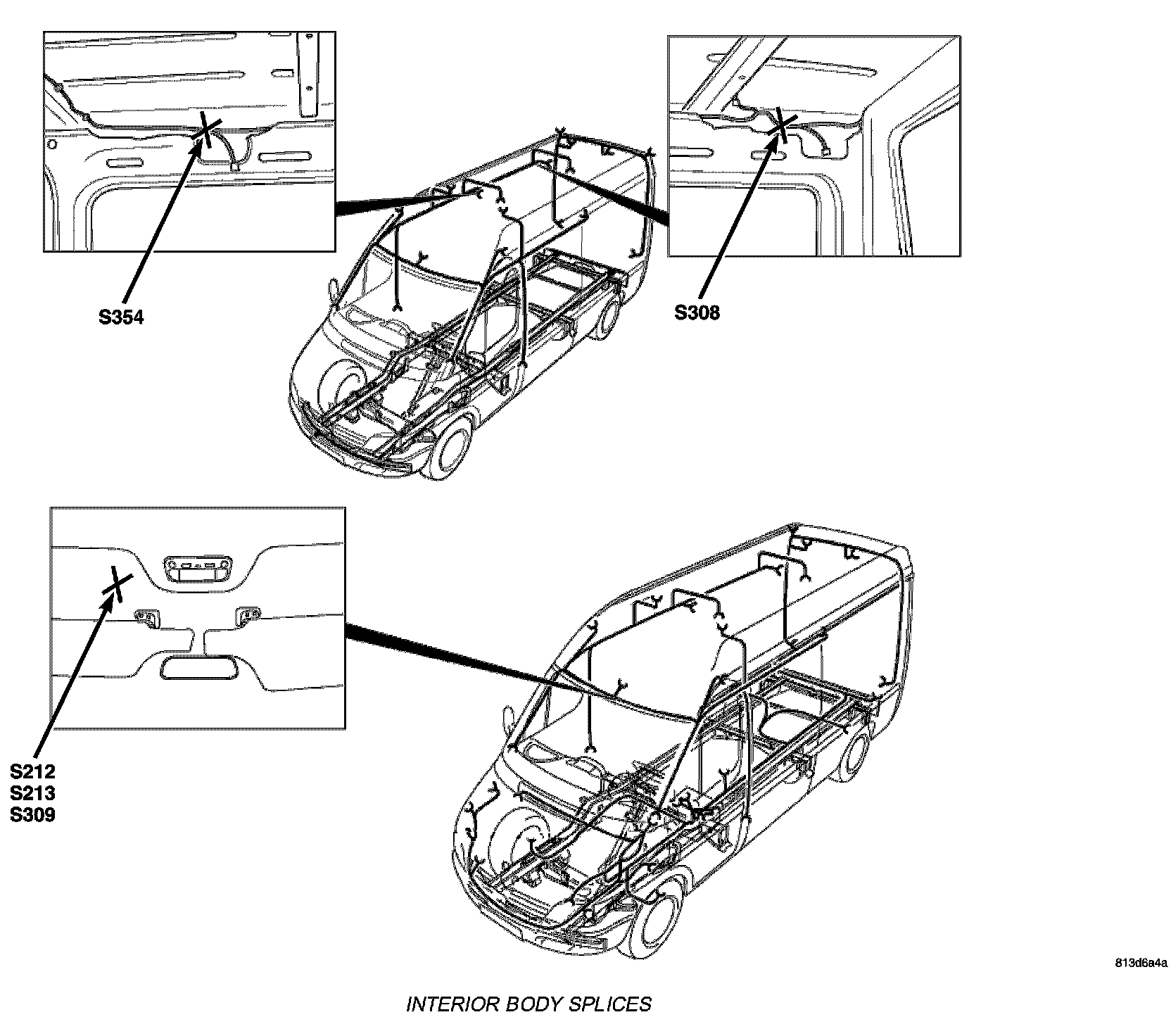 S354

S308

S212
S213
S309

813d6a4a

INTERIOR BODY SPLICES