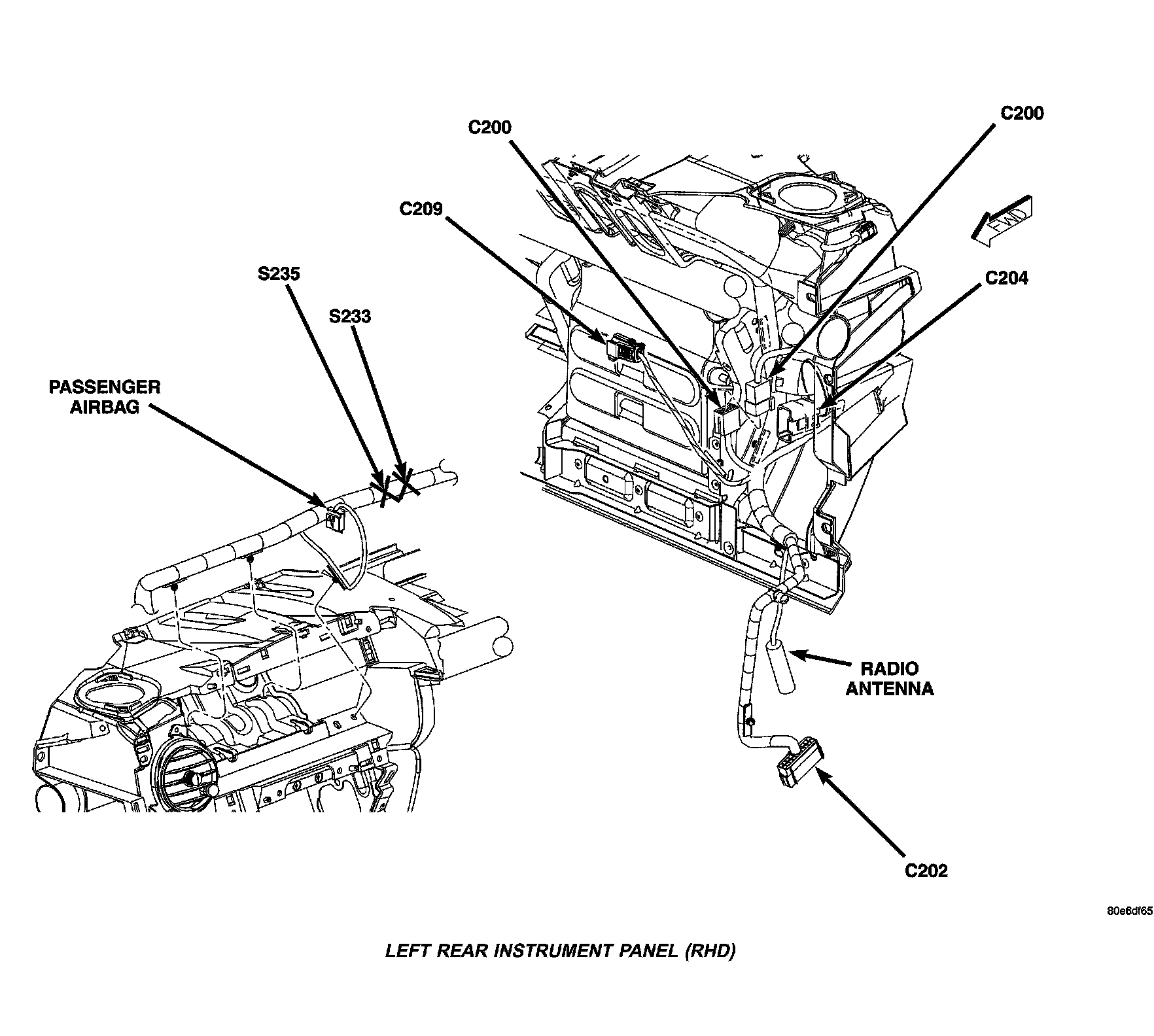 C200

C200

C209

FWD

C204

S235

S233

PASSENGER AIRBAG

RADIO ANTENNA

C202

80e6df65

LEFT REAR INSTRUMENT PANEL (RHD)