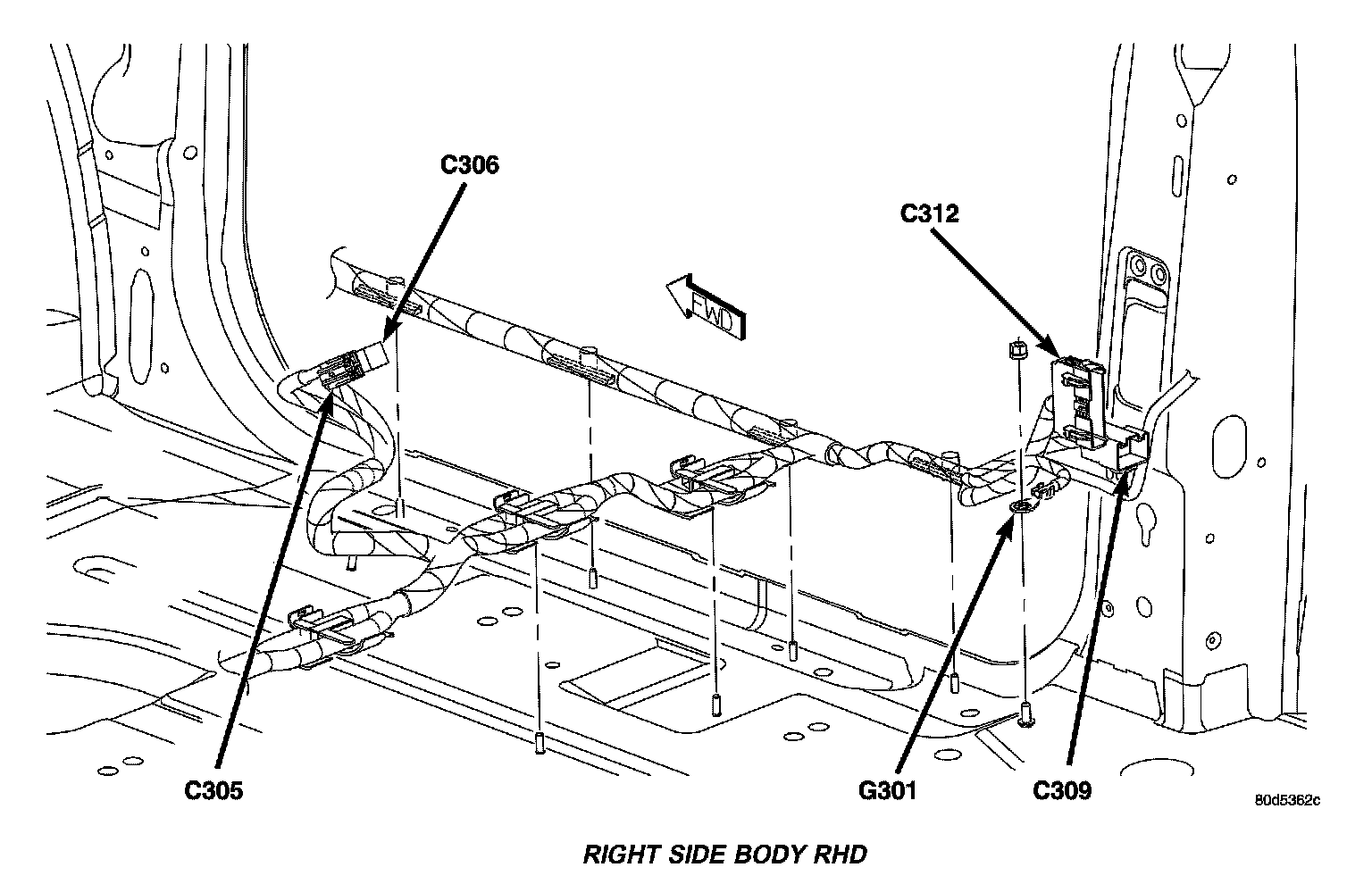 C306

C312

FWD

C305

G301

C309

80d5362c

RIGHT SIDE BODY RHD