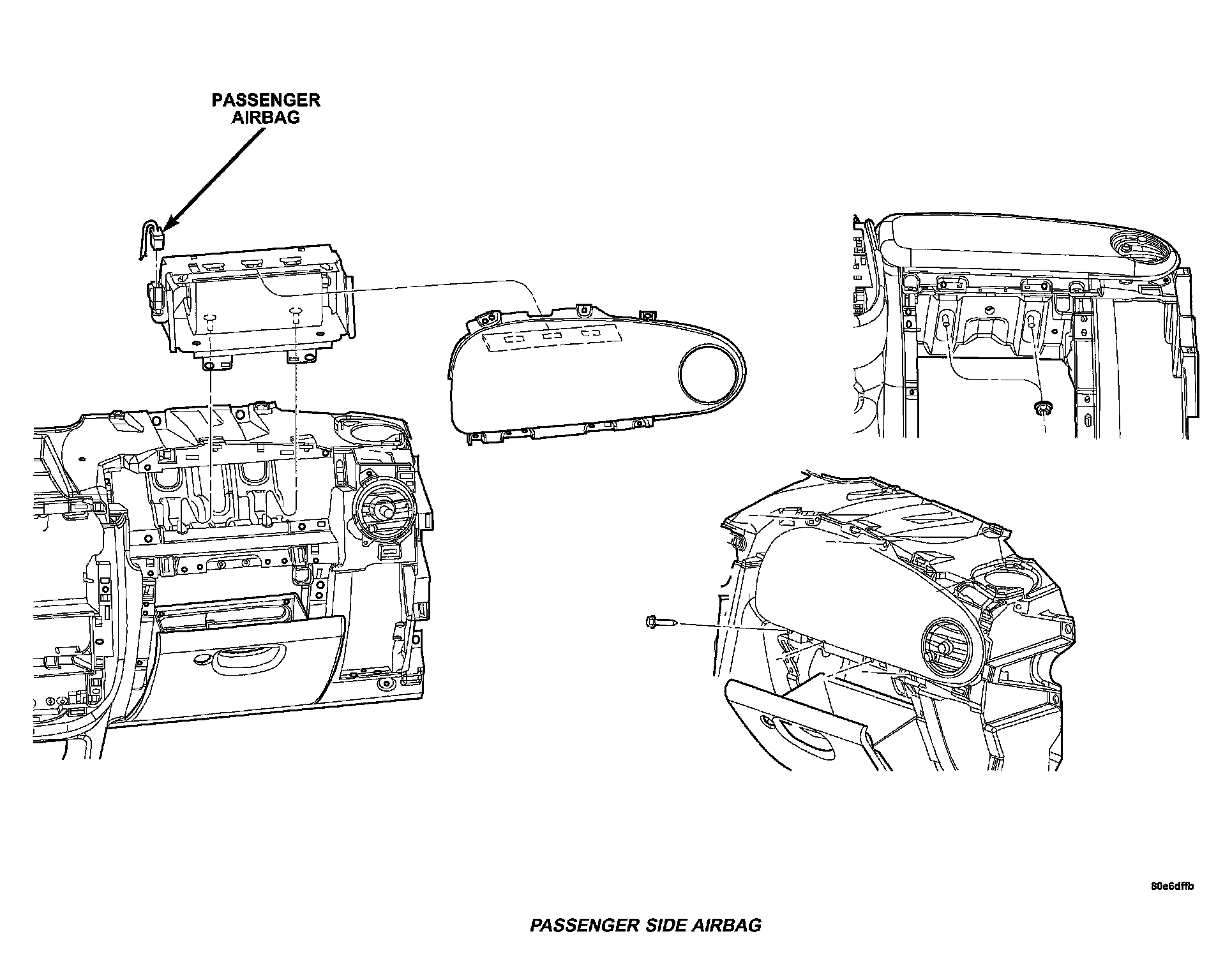 PASSENGER AIRBAG

80e6dffb

PASSENGER SIDE AIRBAG