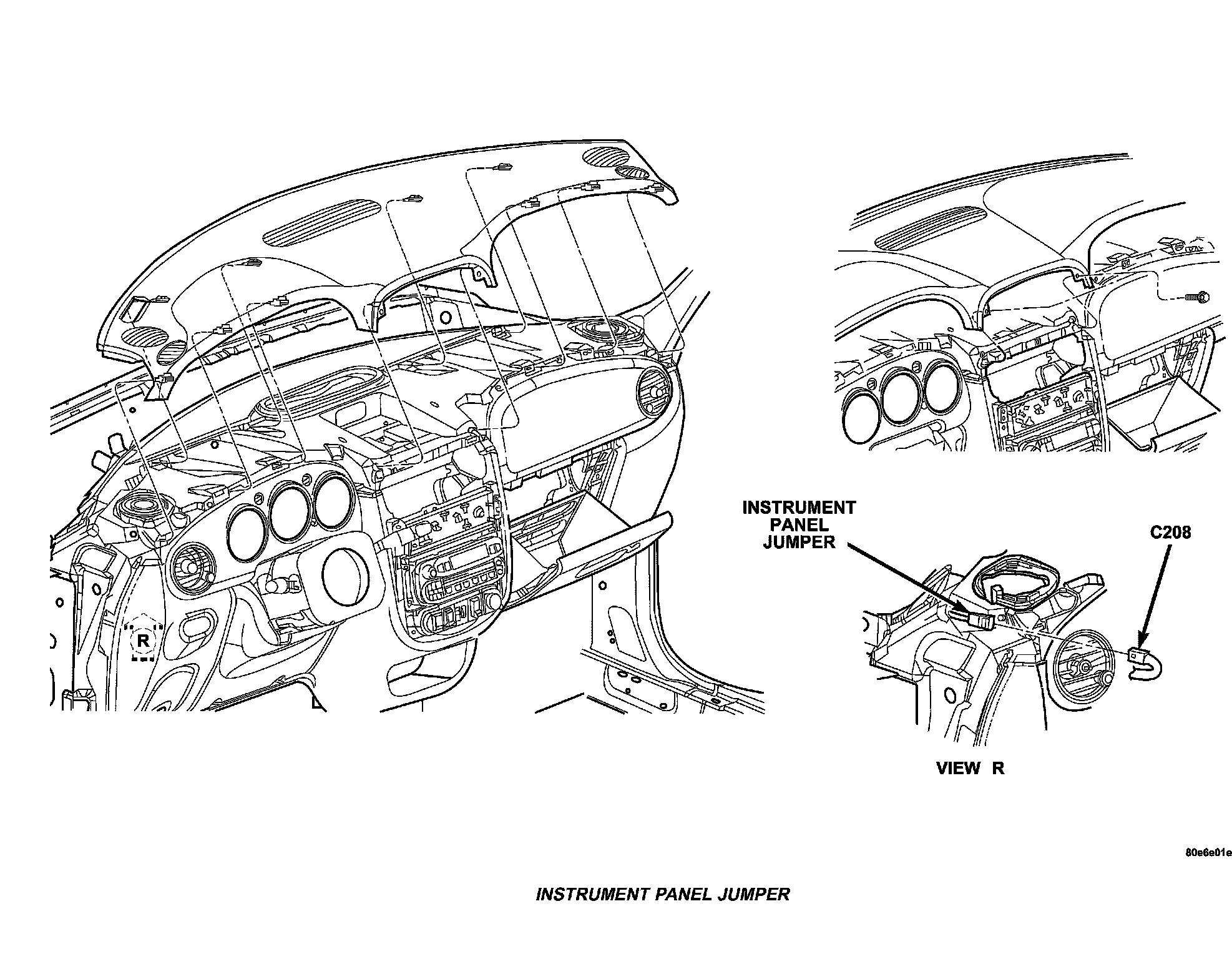 R

INSTRUMENT PANEL JUMPER

C208

VIEW R

80e6e01e

INSTRUMENT PANEL JUMPER