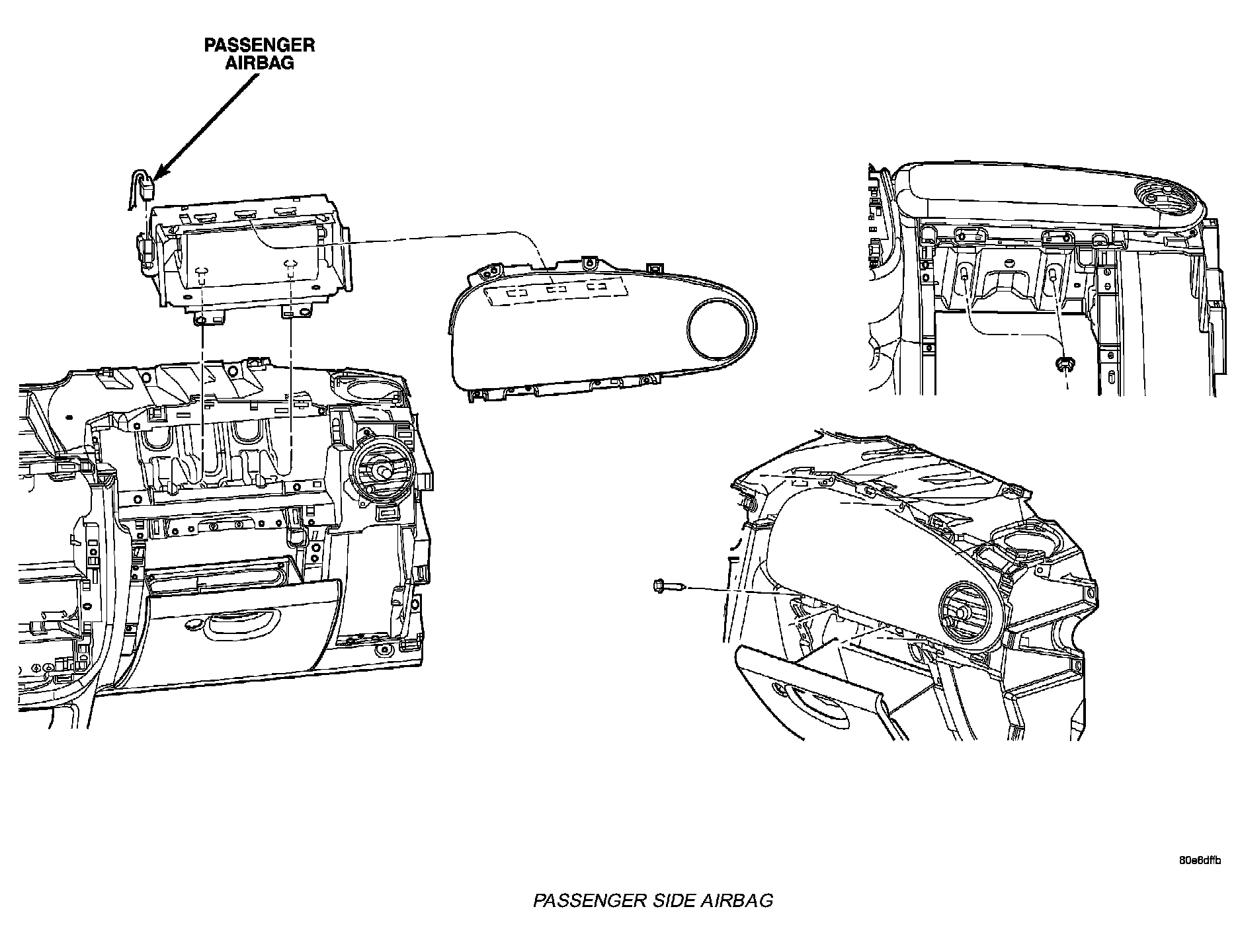 PASSENGER AIRBAG

80e6dffb

PASSENGER SIDE AIRBAG