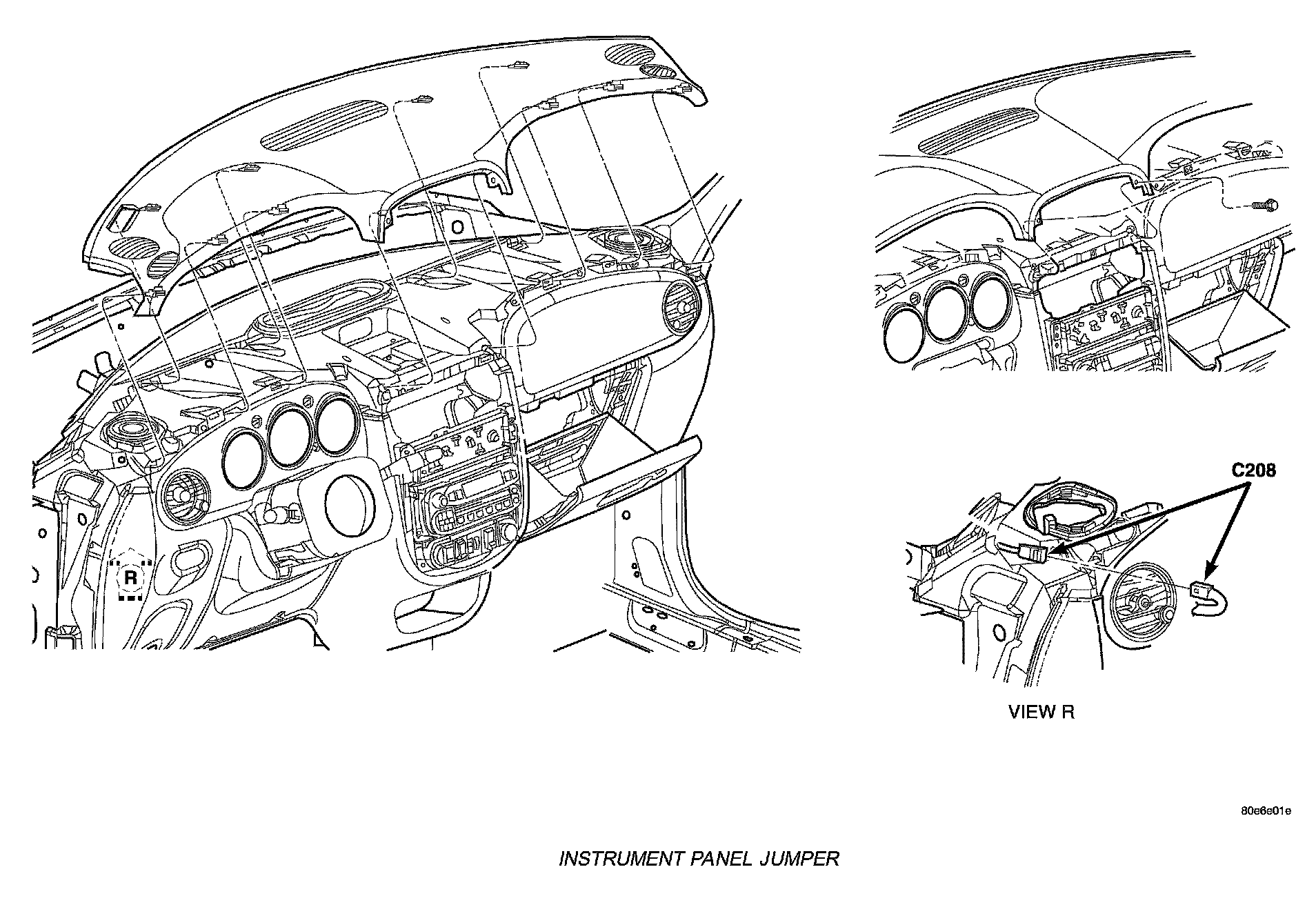 R

C208

VIEW R

80e6e01e

INSTRUMENT PANEL JUMPER