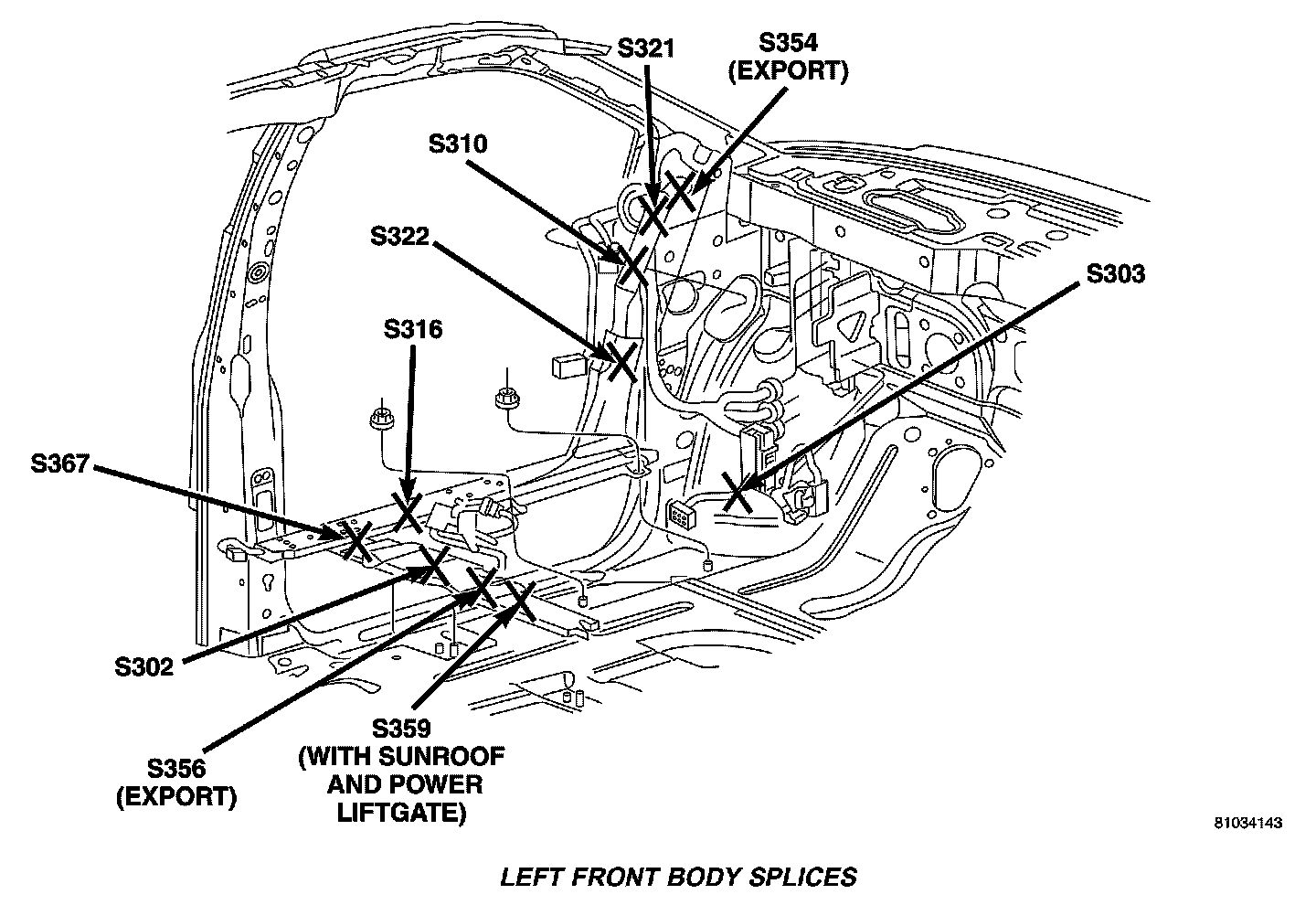 S321
S354
(EXPORT)
S310
S322
S303
S316
S367
S302
S356
(EXPORT)
S359
(WITH SUNROOF
AND POWER
LIFTGATE)
81034143

LEFT FRONT BODY SPLICES