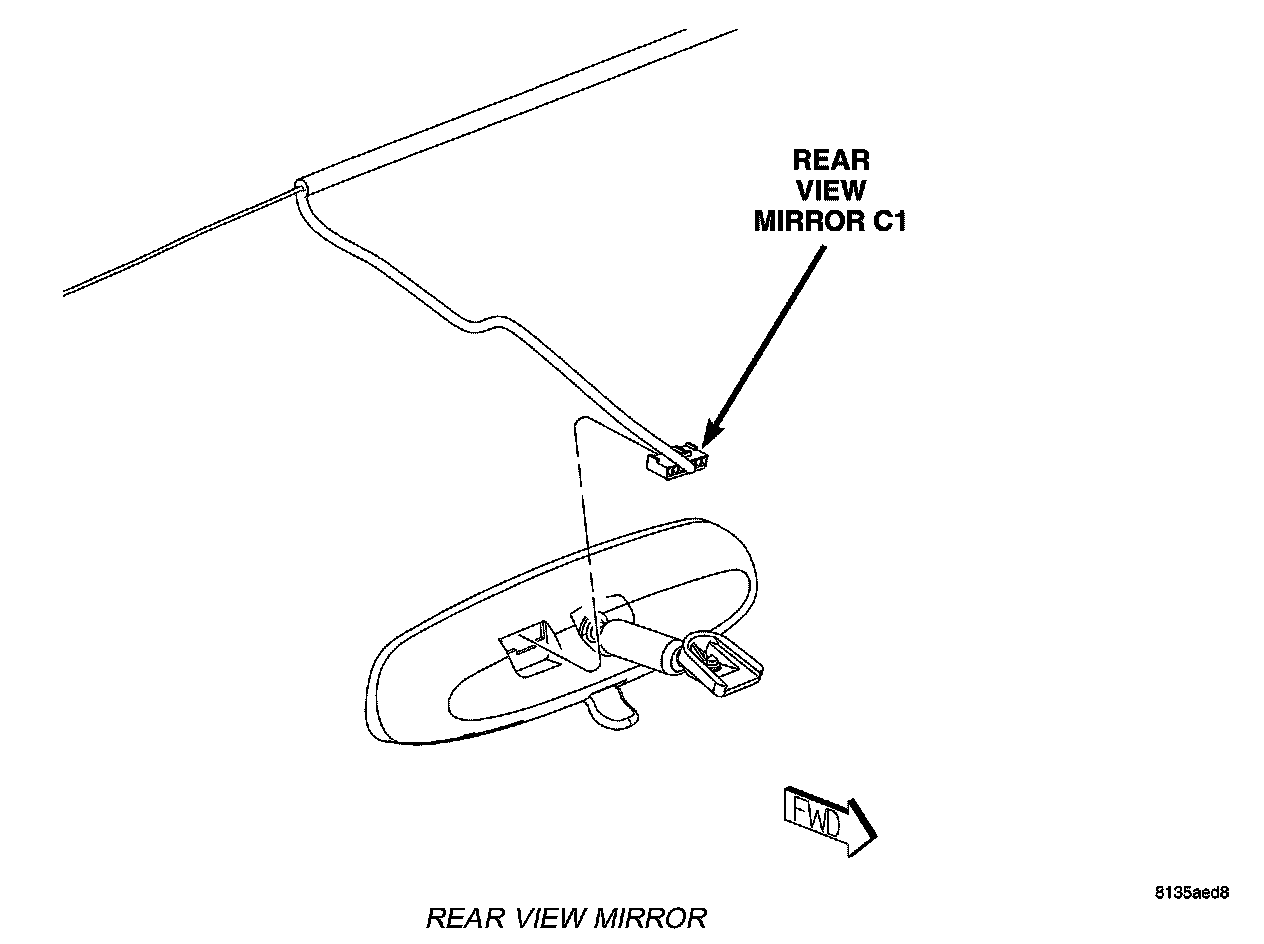 REAR VIEW MIRROR C1

FWD

8135aed8

REAR VIEW MIRROR