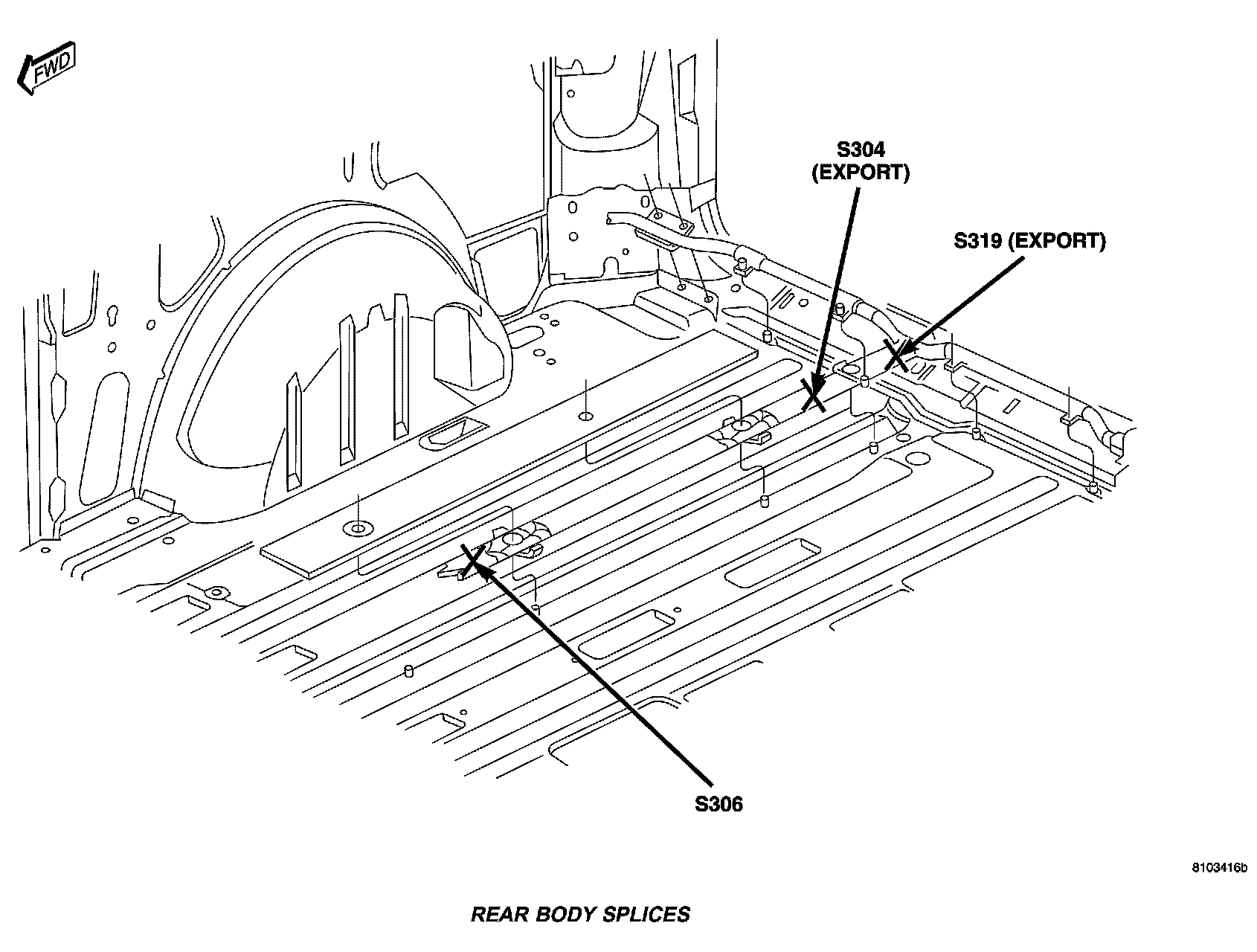 FWD

S304
(EXPORT)

S319 (EXPORT)

S306

8103416b

REAR BODY SPLICES