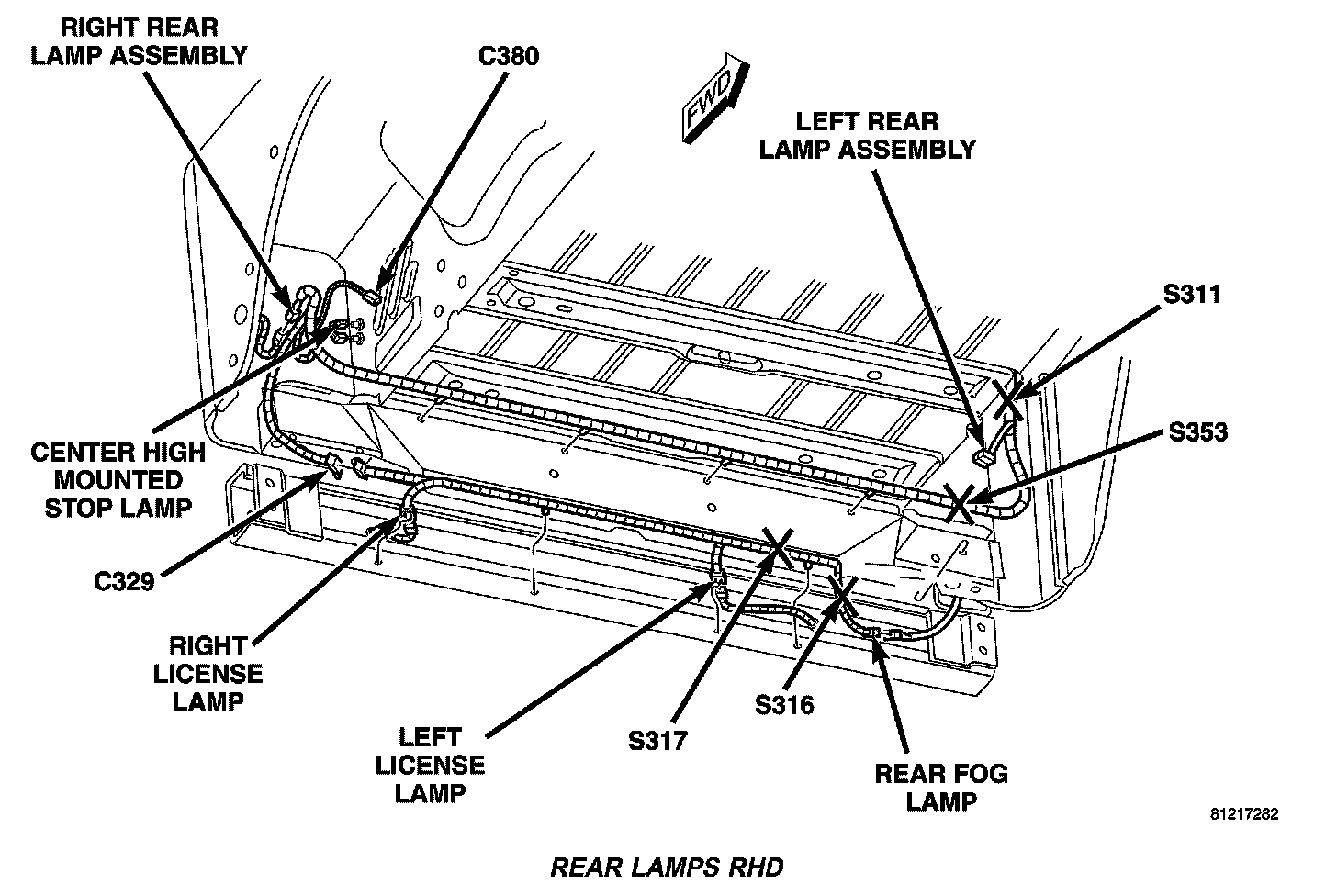 RIGHT REAR LAMP ASSEMBLY

C380

FWD

LEFT REAR LAMP ASSEMBLY

S311

S353

CENTER HIGH MOUNTED STOP LAMP

C329

RIGHT LICENSE LAMP

LEFT LICENSE LAMP

S317

S316

REAR FOG LAMP

81217282

REAR LAMPS RHD