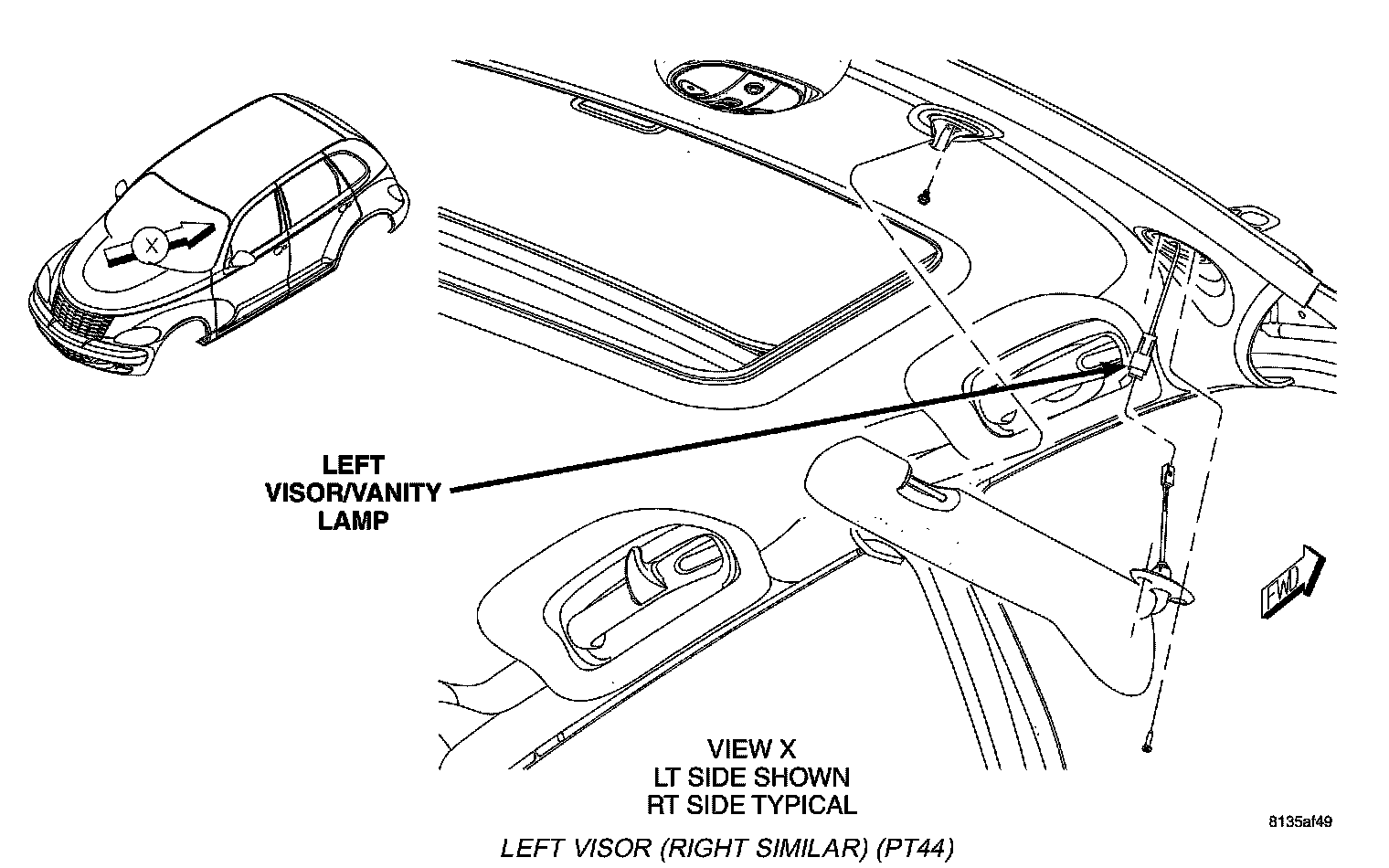 X

LEFT VISOR/VANITY LAMP

FWD

VIEW X
LT SIDE SHOWN
RT SIDE TYPICAL

8135af49

LEFT VISOR (RIGHT SIMILAR) (PT44)