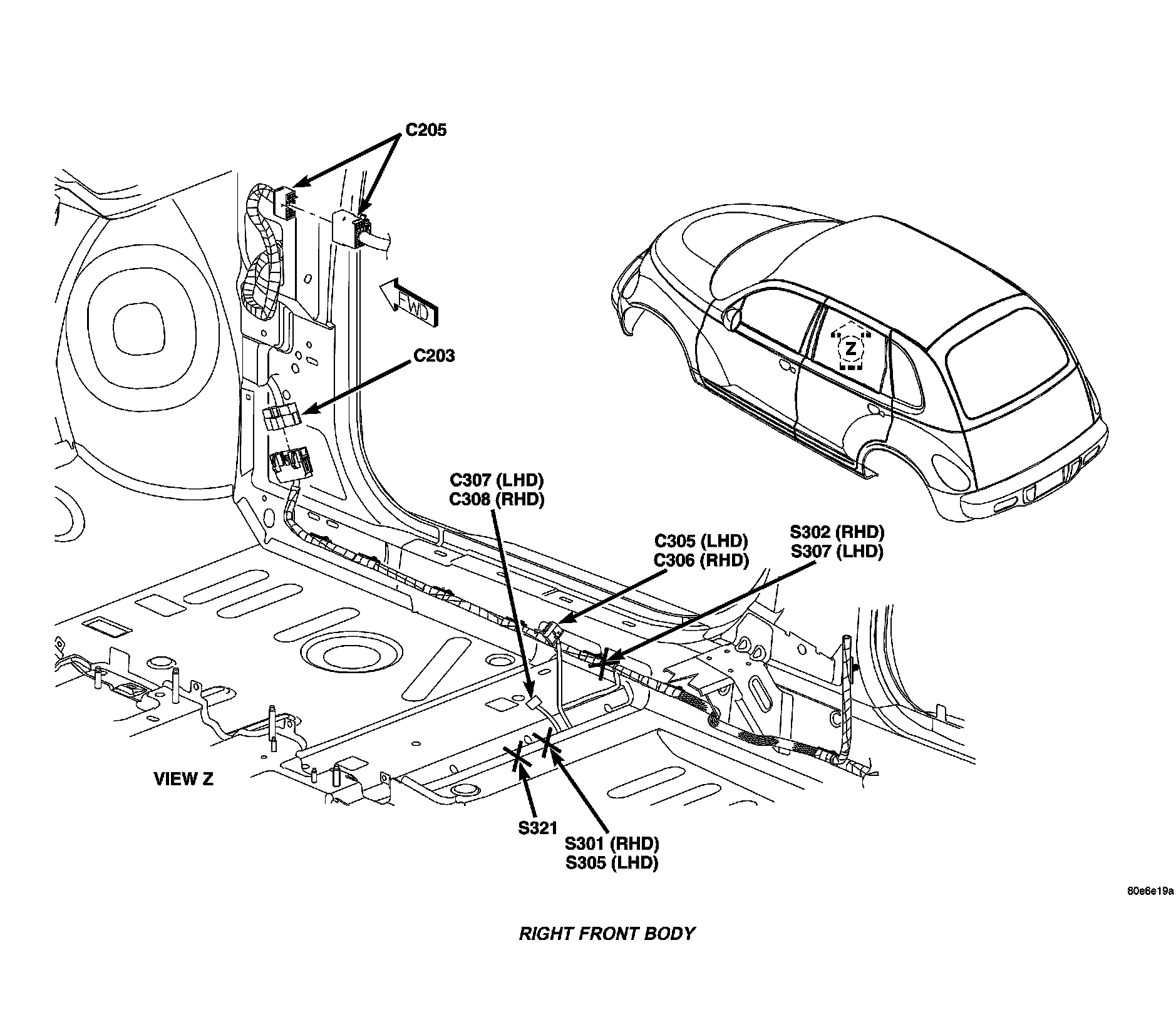 C205

FWD

C203

Z

C307 (LHD)
C308 (RHD)

C305 (LHD)
C306 (RHD)

S302 (RHD)
S307 (LHD)

VIEW Z

S321

S301 (RHD)
S305 (LHD)

80e6e19a

RIGHT FRONT BODY