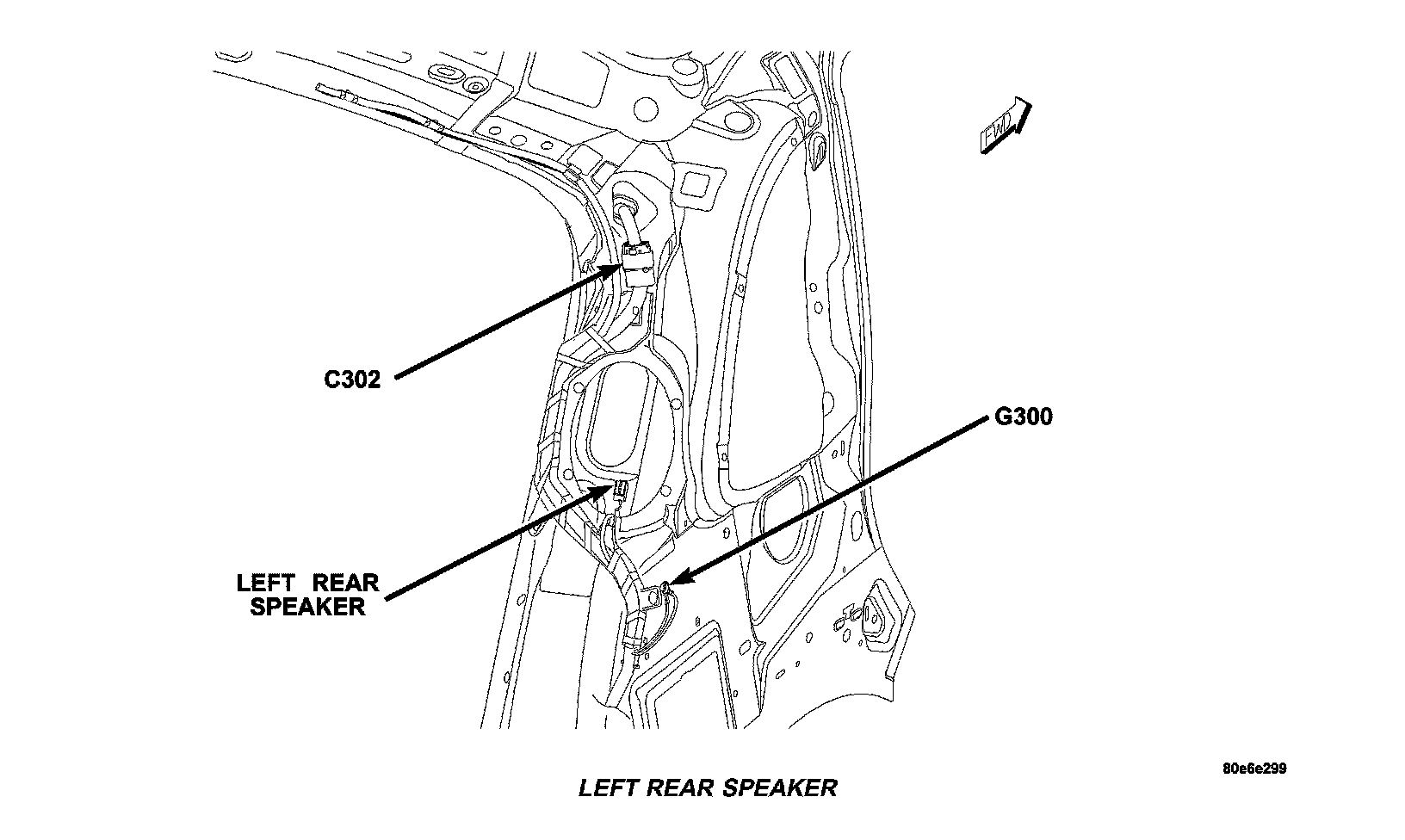 FWD

C302

G300

LEFT REAR
SPEAKER

80e6e299

LEFT REAR SPEAKER