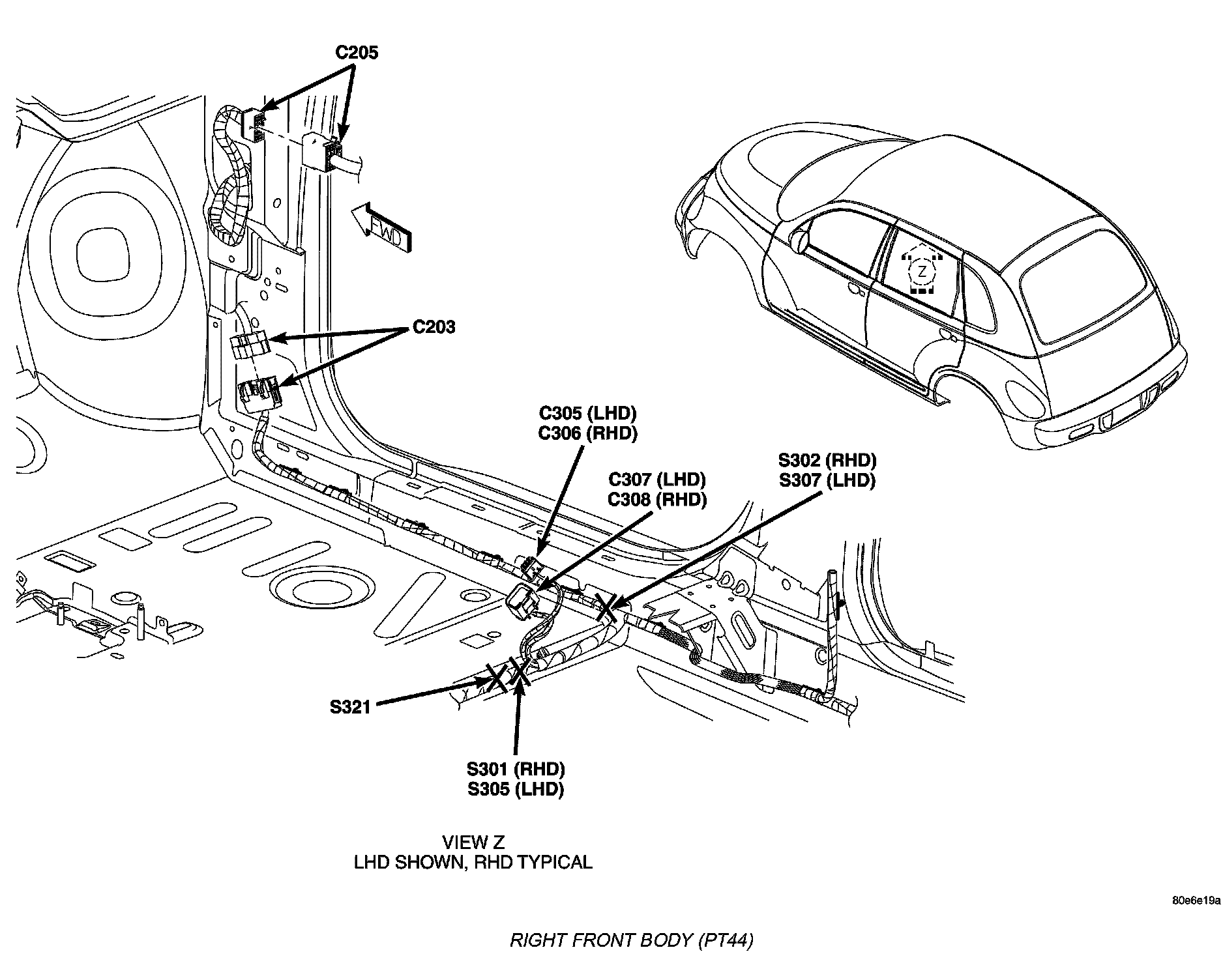 C205

FWD

Z

C203

C305 (LHD)
C306 (RHD)

C307 (LHD)
C308 (RHD)

S302 (RHD)
S307 (LHD)

S321

S301 (RHD)
S305 (LHD)

VIEW Z
LHD SHOWN, RHD TYPICAL

80e6e19a

RIGHT FRONT BODY (PT44)