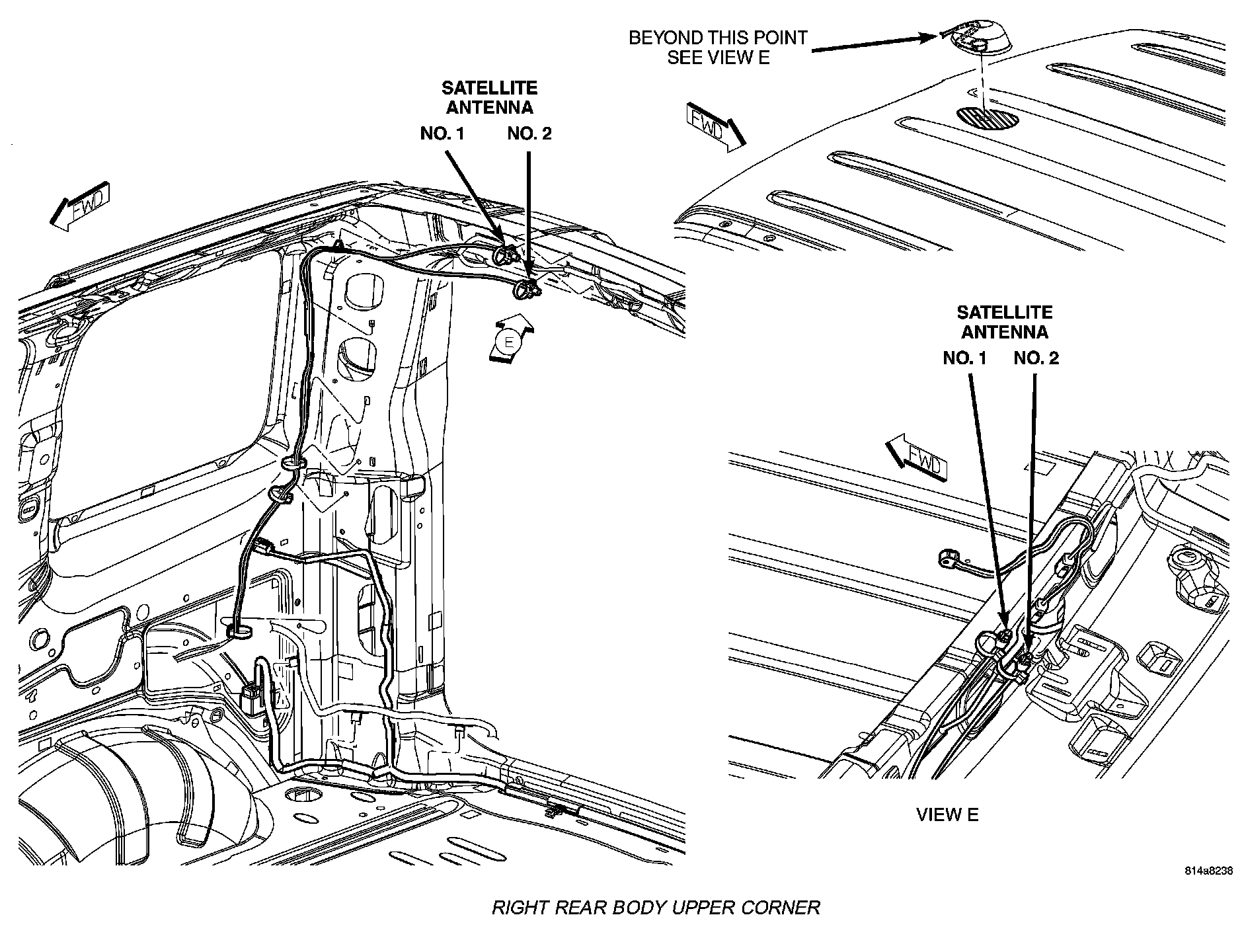 BEYOND THIS POINT
SEE VIEW E

SATELLITE
ANTENNA
NO. 1 NO. 2

FWD

FWD

E

SATELLITE
ANTENNA
NO. 1 NO. 2

FWD

VIEW E

814a8238

RIGHT REAR BODY UPPER CORNER