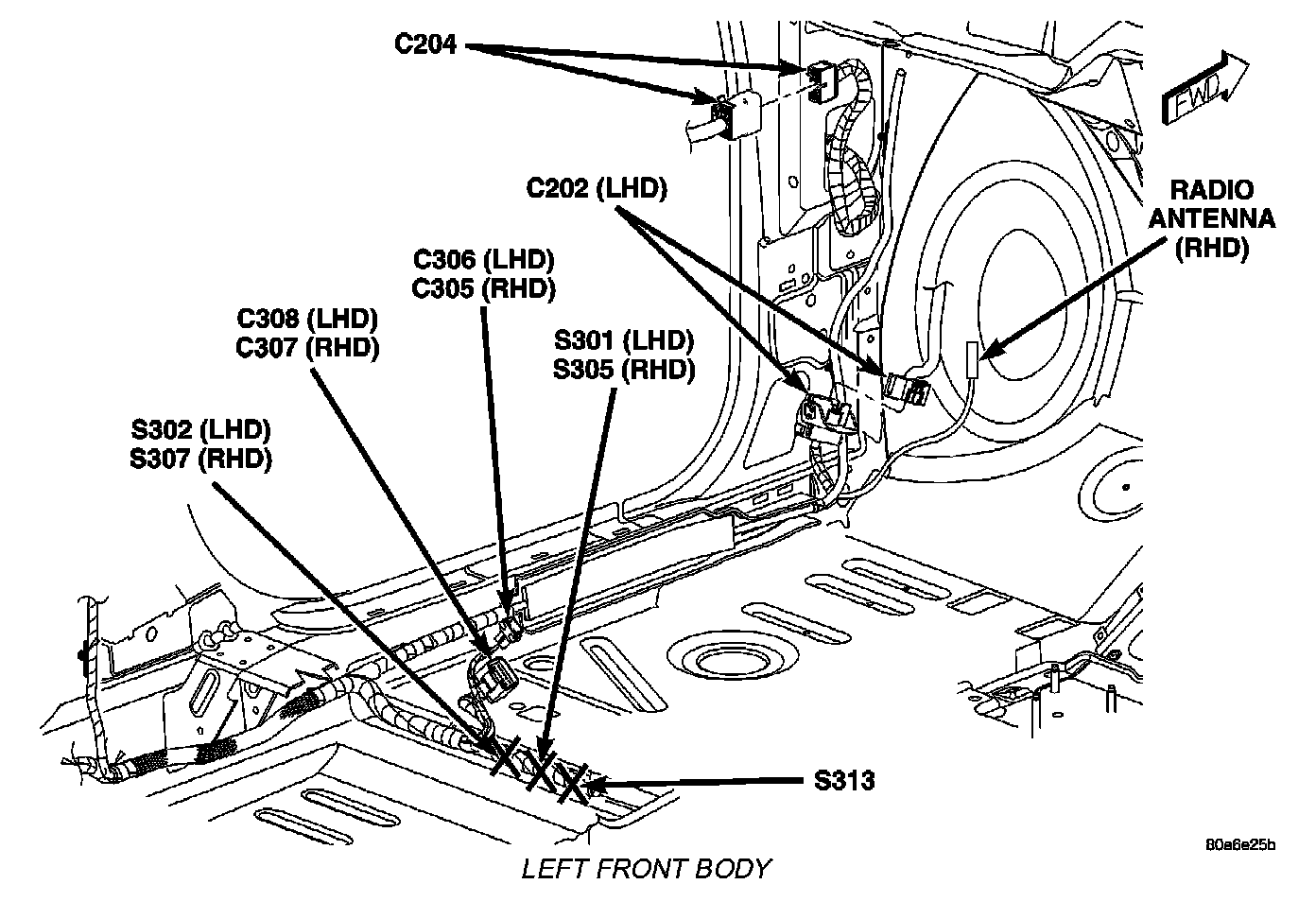 C204

FWD

C202 (LHD)

RADIO ANTENNA (RHD)

C306 (LHD)
C305 (RHD)

C308 (LHD)
C307 (RHD)

S301 (LHD)
S305 (RHD)

S302 (LHD)
S307 (RHD)

S313

80a6e25b

LEFT FRONT BODY