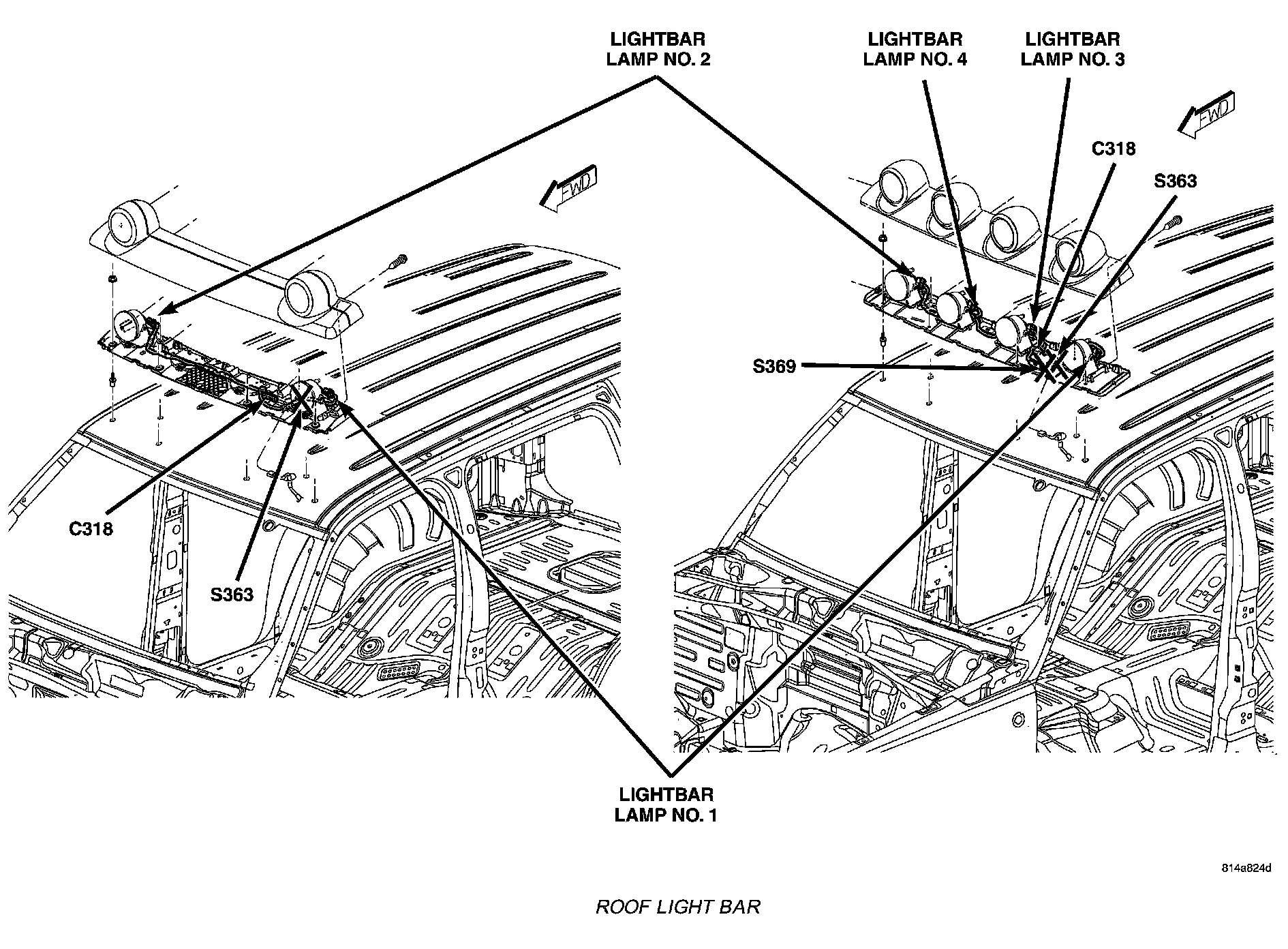 LIGHTBAR LAMP NO. 2

LIGHTBAR LAMP NO. 4

LIGHTBAR LAMP NO. 3

FWD

FWD

C318

S363

S369

C318

S363

LIGHTBAR LAMP NO. 1

814a824d

ROOF LIGHT BAR