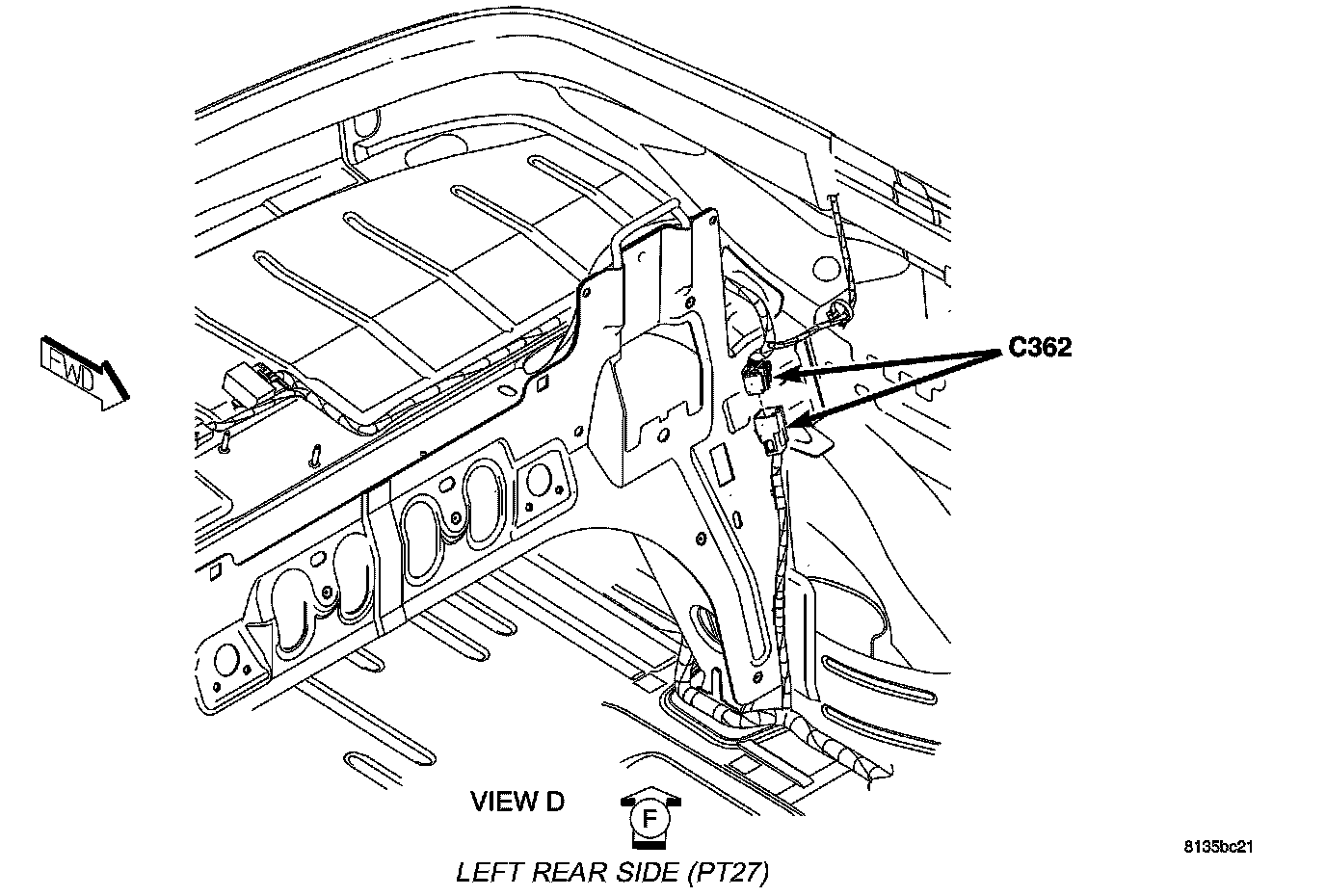 FWD

C362

VIEW D

F

LEFT REAR SIDE (PT27)

8135bc21