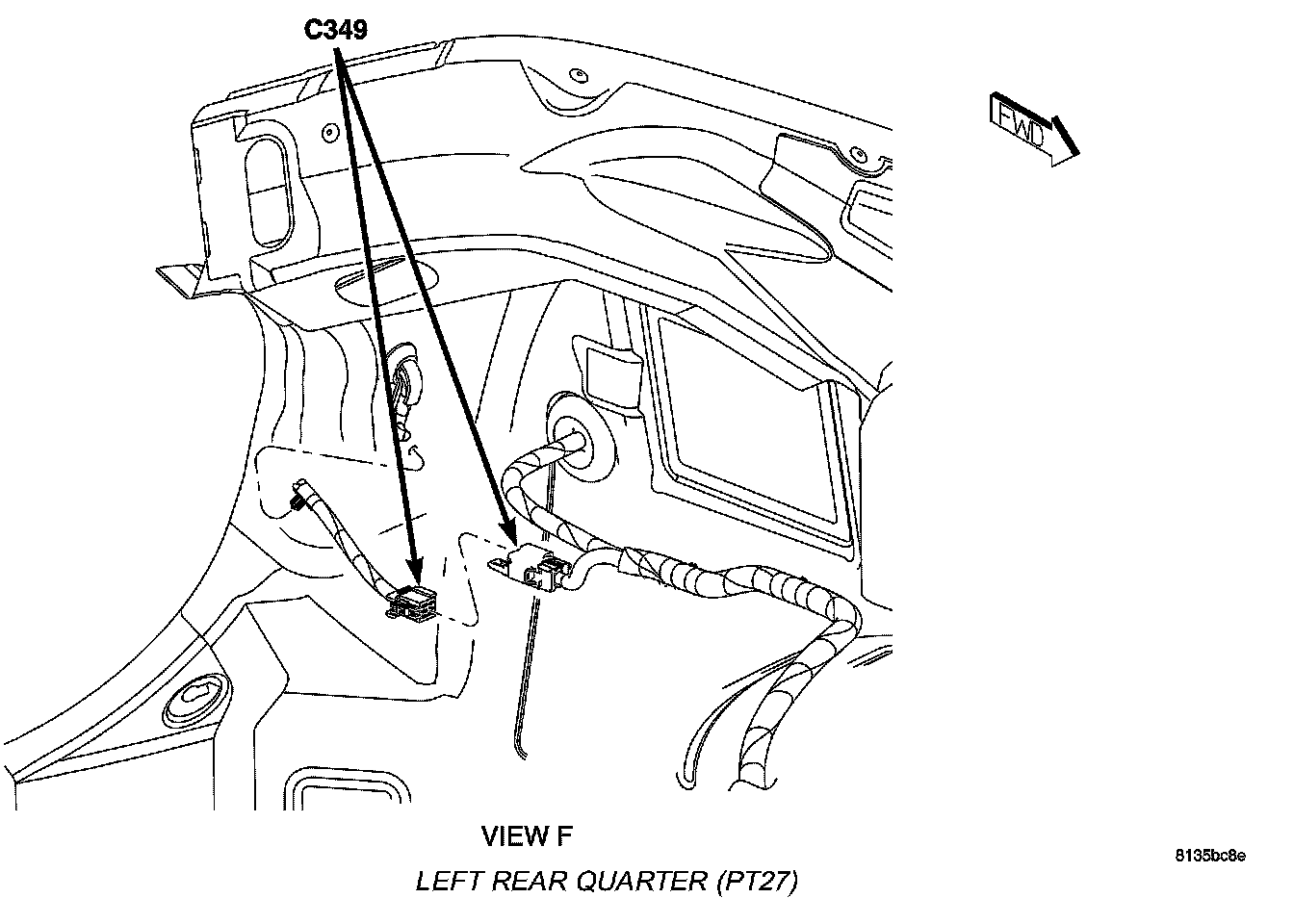 C349

FWD

VIEW F

LEFT REAR QUARTER (PT27)

8135bc8e