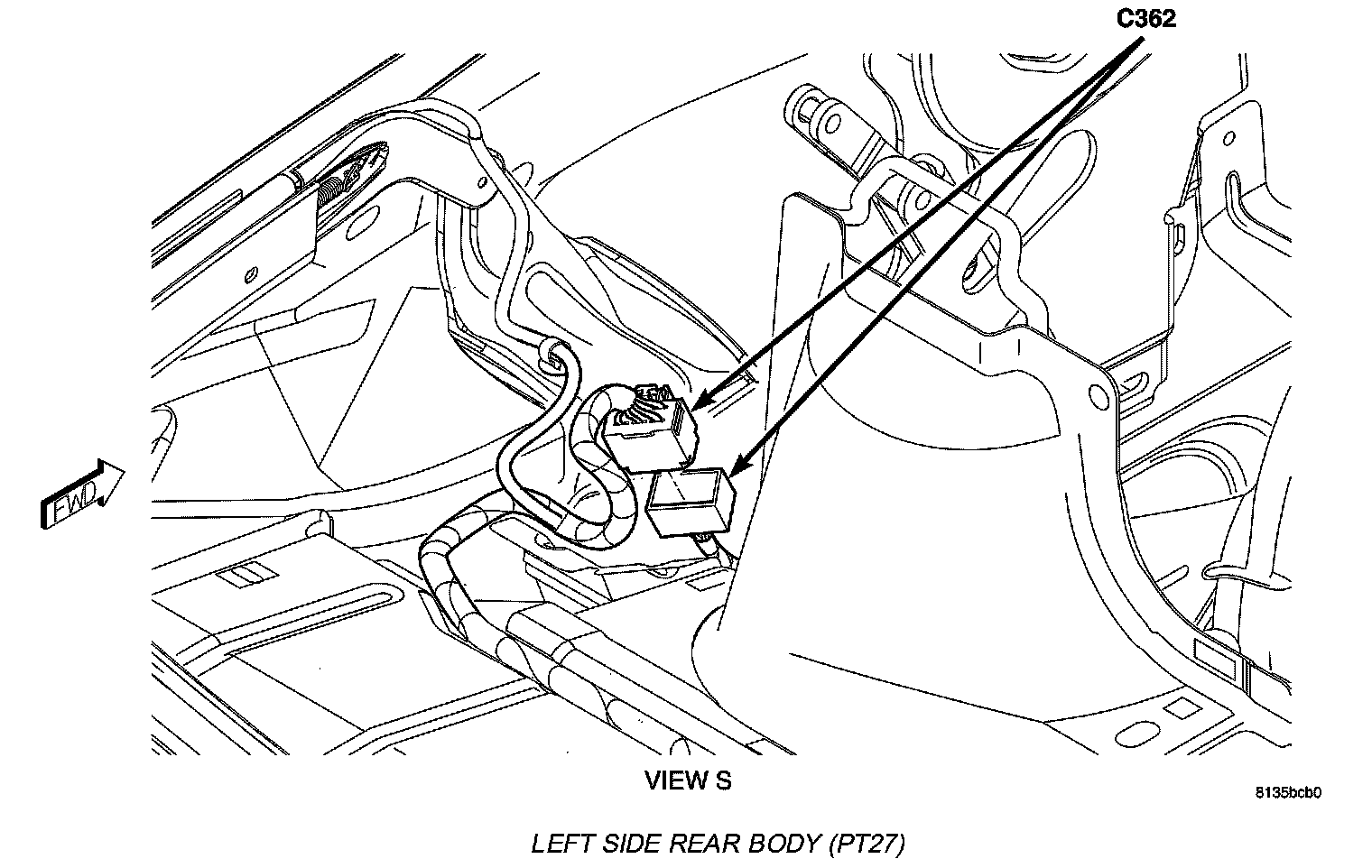 C362

FWD

VIEW S

8135bcb0

LEFT SIDE REAR BODY (PT27)